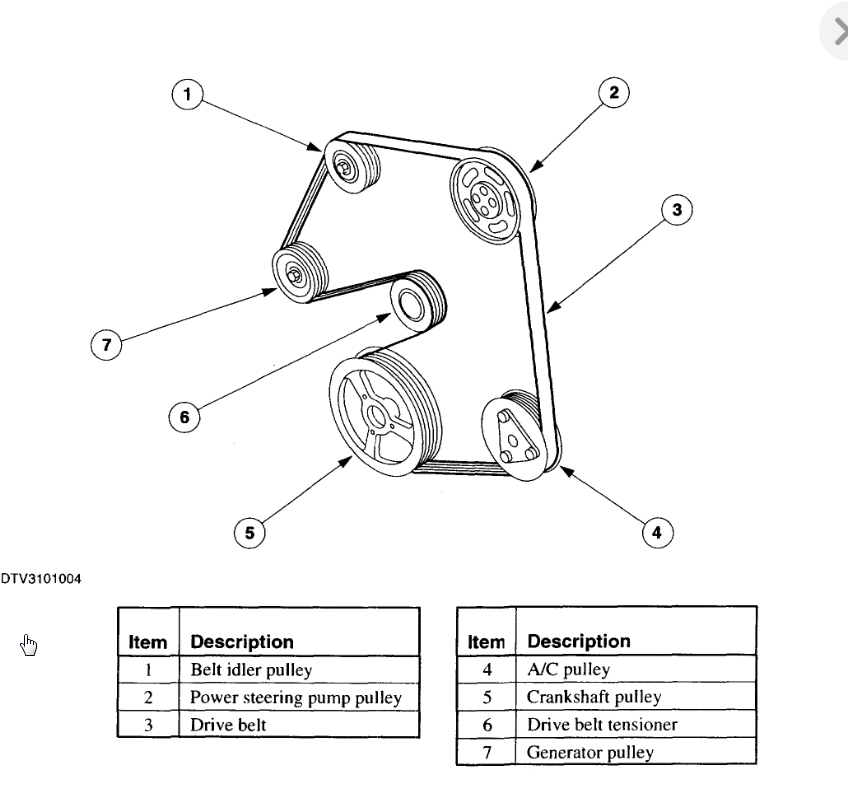 1
2
3
7
6
5
4

DTV3101004

| Item | Description |
|---|---|
| 1 | Belt idler pulley |
| 2 | Power steering pump pulley |
| 3 | Drive belt |

| Item | Description |
|---|---|
| 4 | A/C pulley |
| 5 | Crankshaft pulley |
| 6 | Drive belt tensioner |
| 7 | Generator pulley |