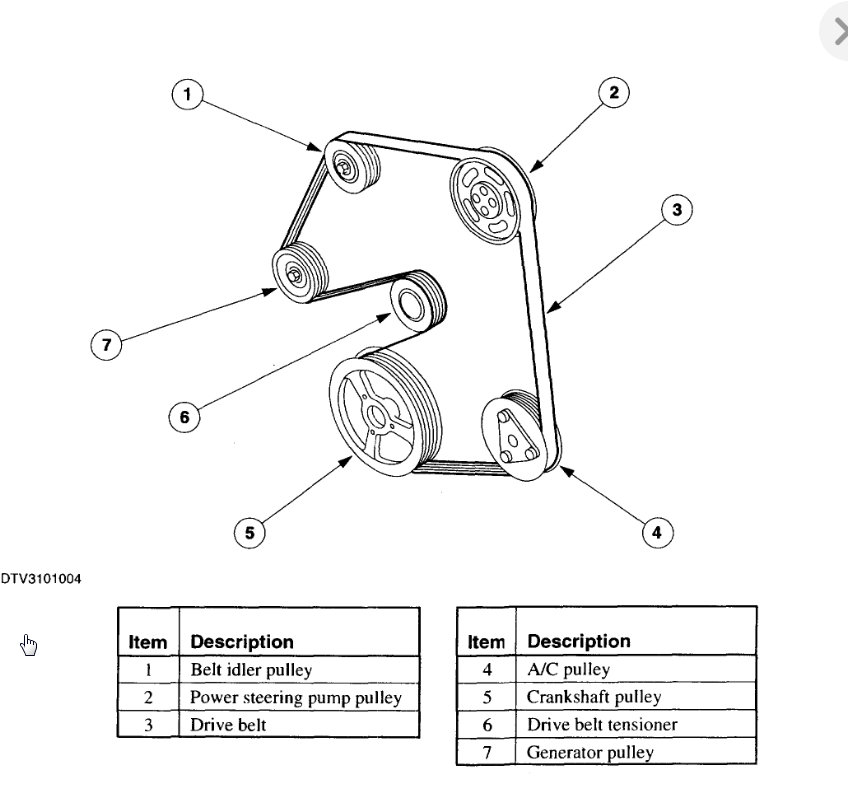 1
2
3
7
6
5
4

DTV3101004

| Item | Description |
|---|---|
| 1 | Belt idler pulley |
| 2 | Power steering pump pulley |
| 3 | Drive belt |

| Item | Description |
|---|---|
| 4 | A/C pulley |
| 5 | Crankshaft pulley |
| 6 | Drive belt tensioner |
| 7 | Generator pulley |