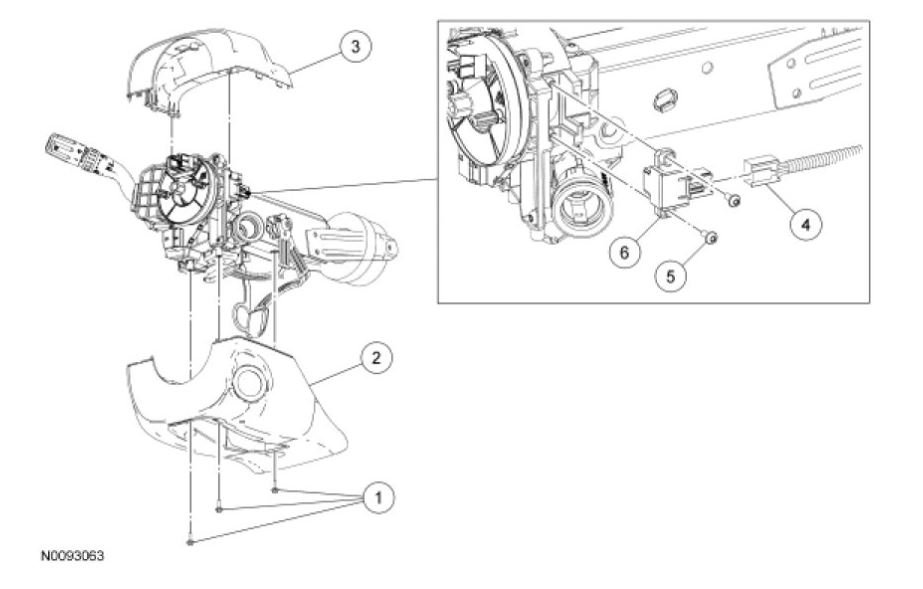 3
4
6
5
2
1
N0093063