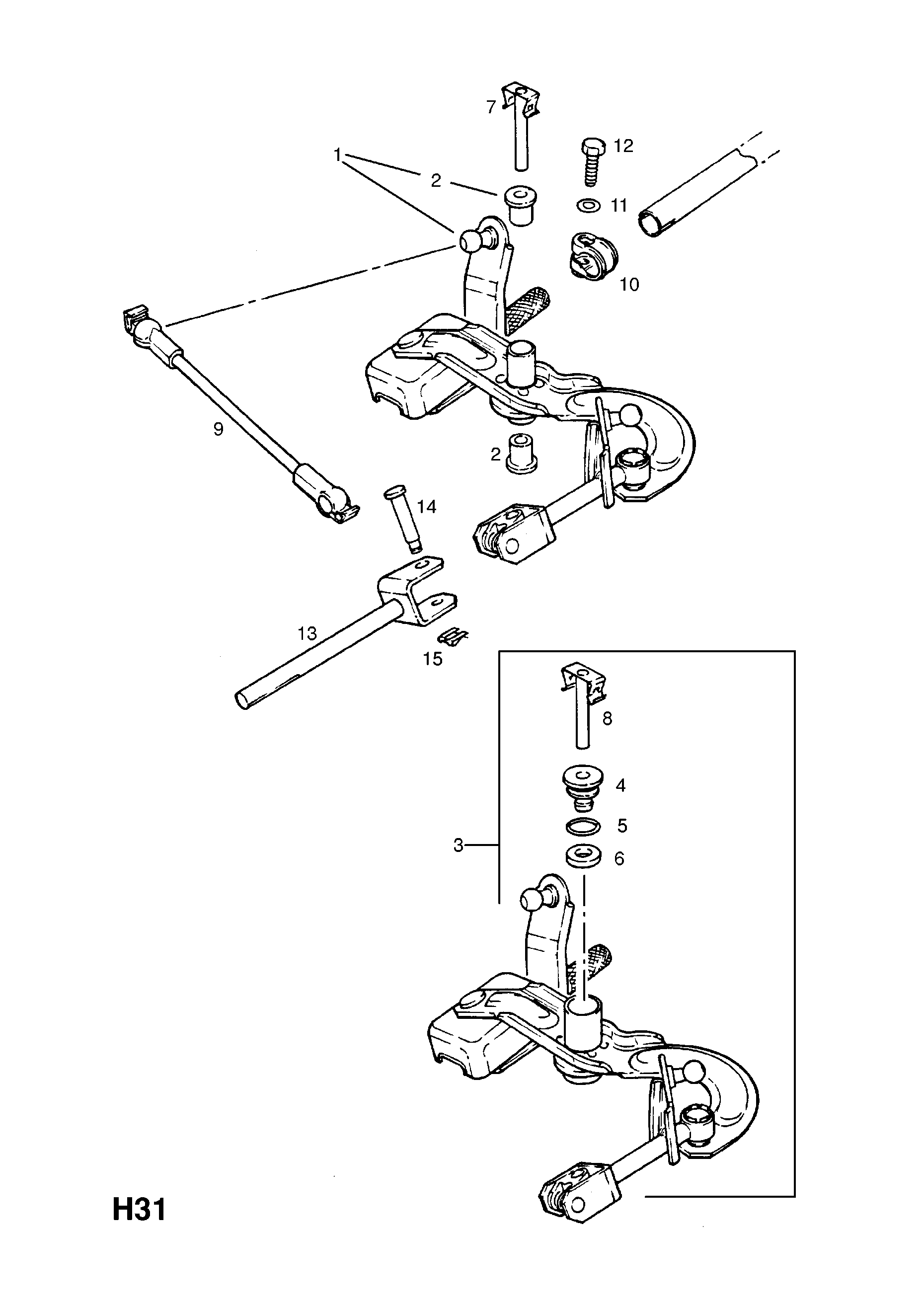 7
12
1
2
11
10
9
2
14
13
15
8
4
5
3
6
H31