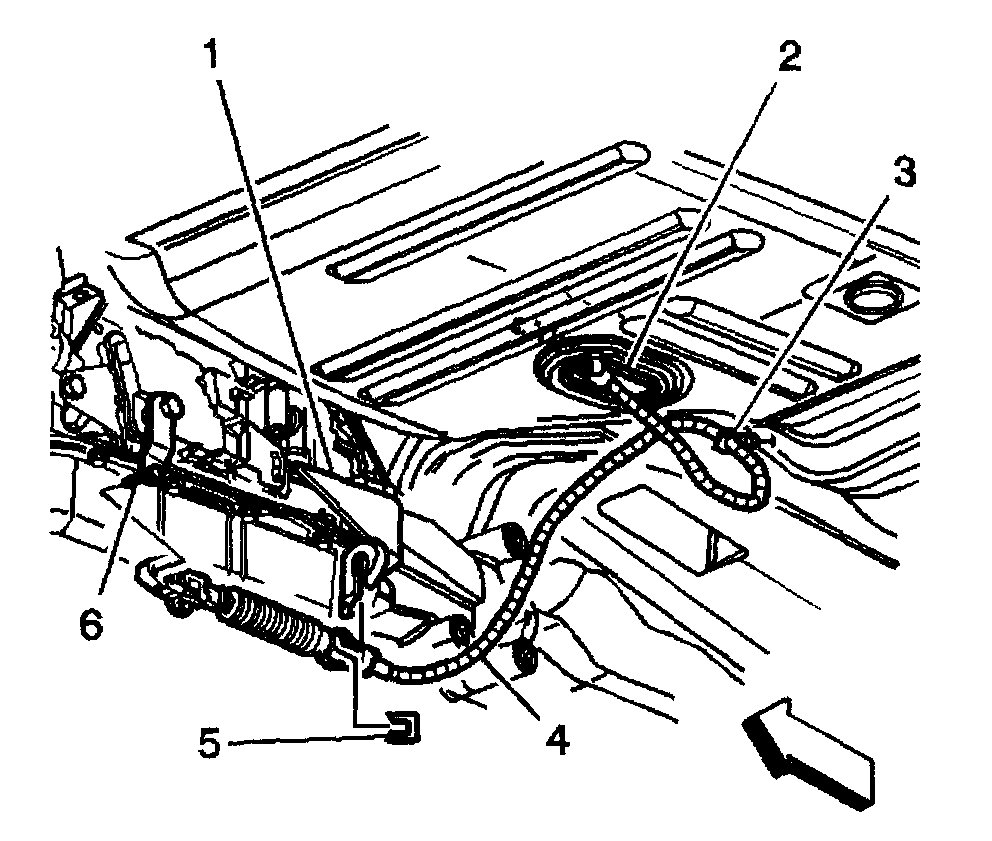 1
2
3
6
5
4