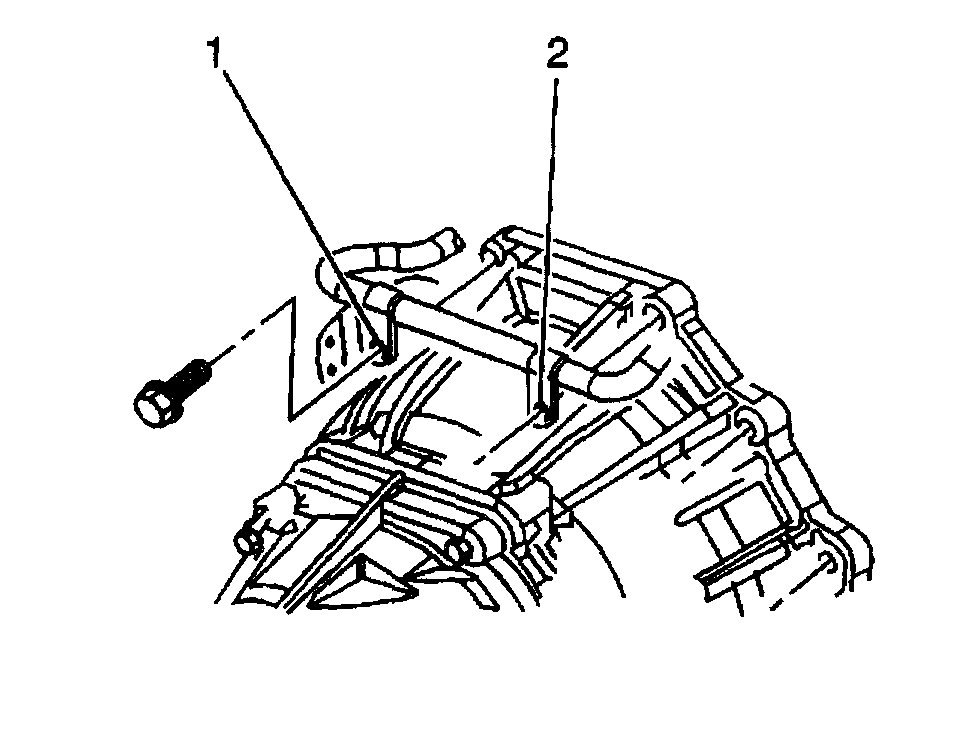 1

2