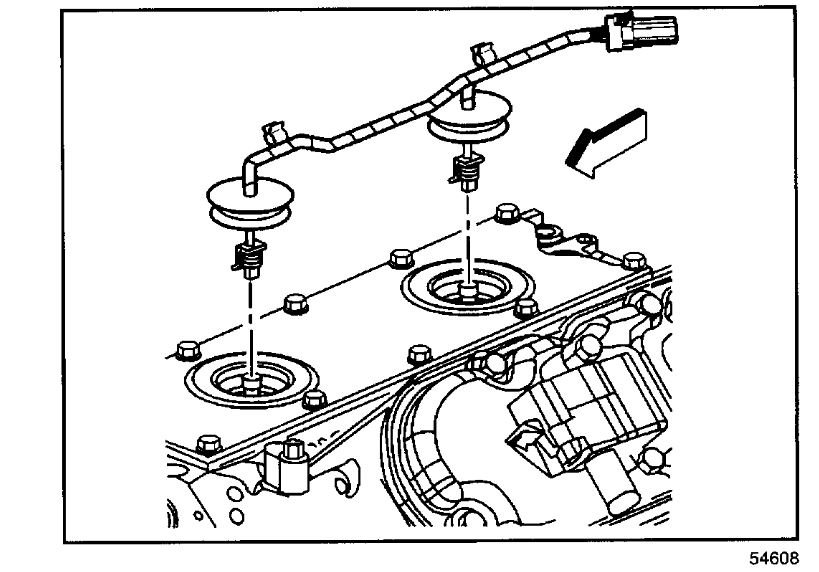 54608