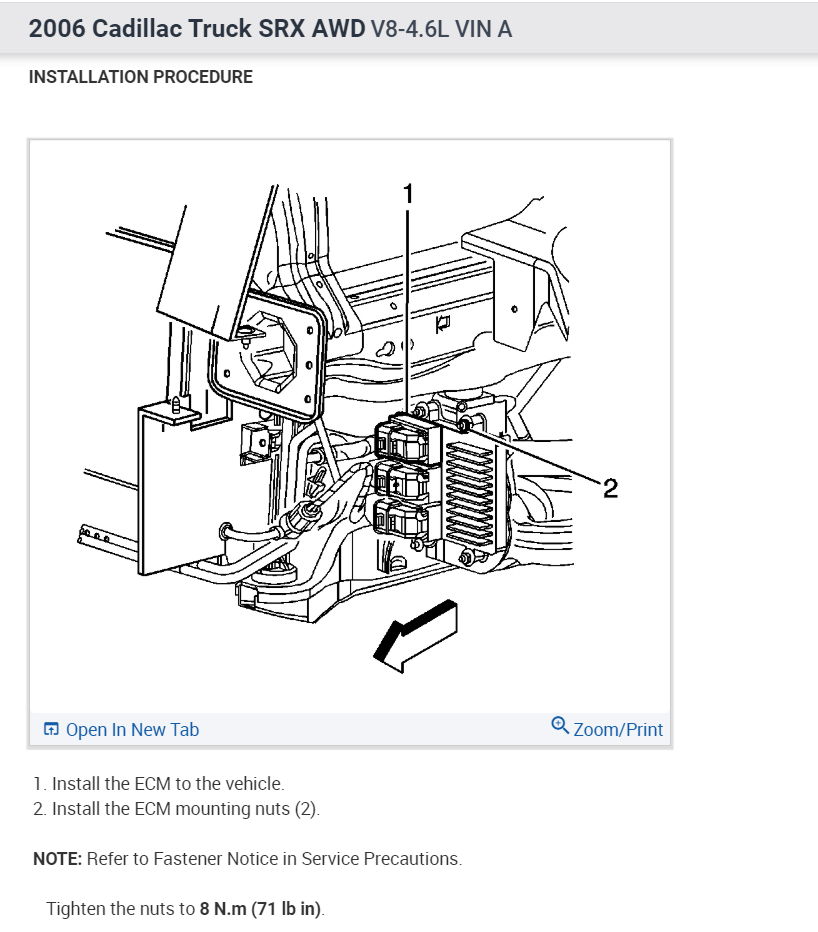 2006 Cadillac Truck SRX AWD V8-4.6L VIN A

INSTALLATION PROCEDURE

1

2

Open In New Tab

Zoom/Print

1. Install the ECM to the vehicle.
2. Install the ECM mounting nuts (2).

NOTE: Refer to Fastener Notice in Service Precautions.

Tighten the nuts to 8 N.m (71 lb in).