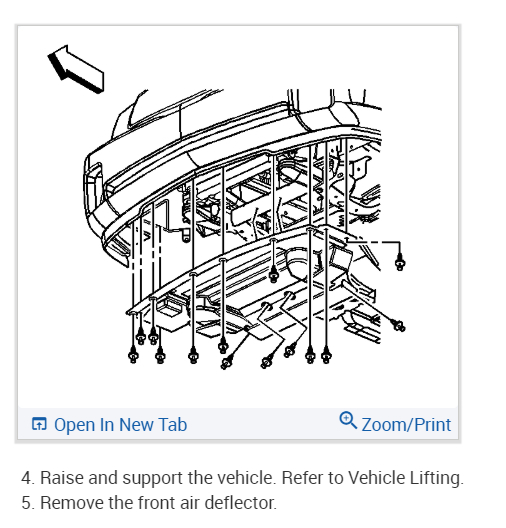 Open In New Tab

Zoom/Print

4. Raise and support the vehicle. Refer to Vehicle Lifting.
5. Remove the front air deflector.