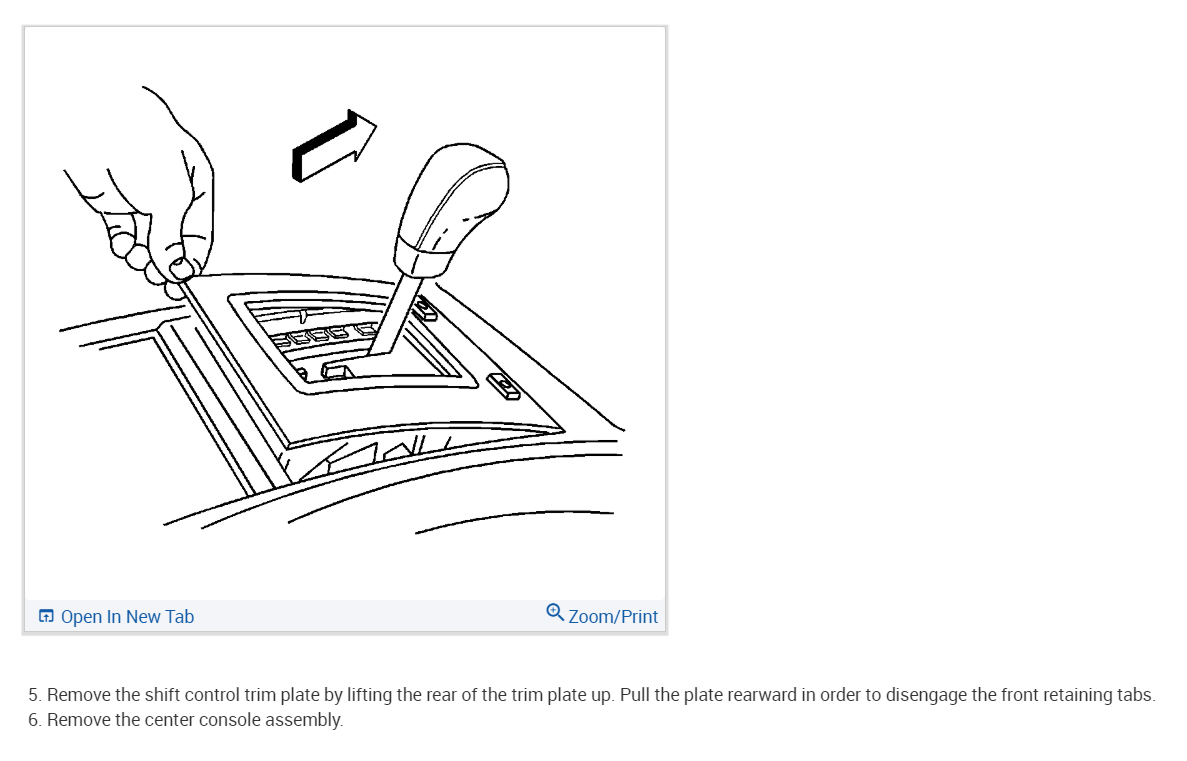 Open In New Tab
Zoom/Print

5. Remove the shift control trim plate by lifting the rear of the trim plate up. Pull the plate rearward in order to disengage the front retaining tabs.
6. Remove the center console assembly.