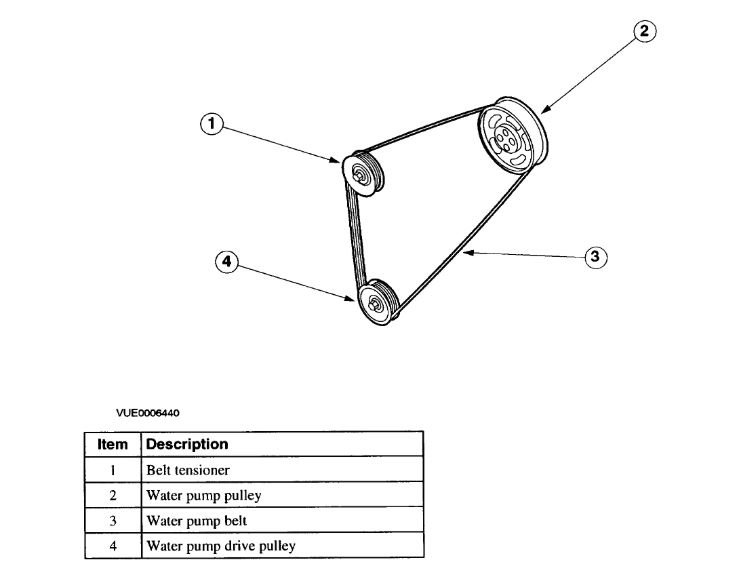 2

1

3

4

VUE0006440

| Item | Description |
|---|---|
| 1 | Belt tensioner |
| 2 | Water pump pulley |
| 3 | Water pump belt |
| 4 | Water pump drive pulley |