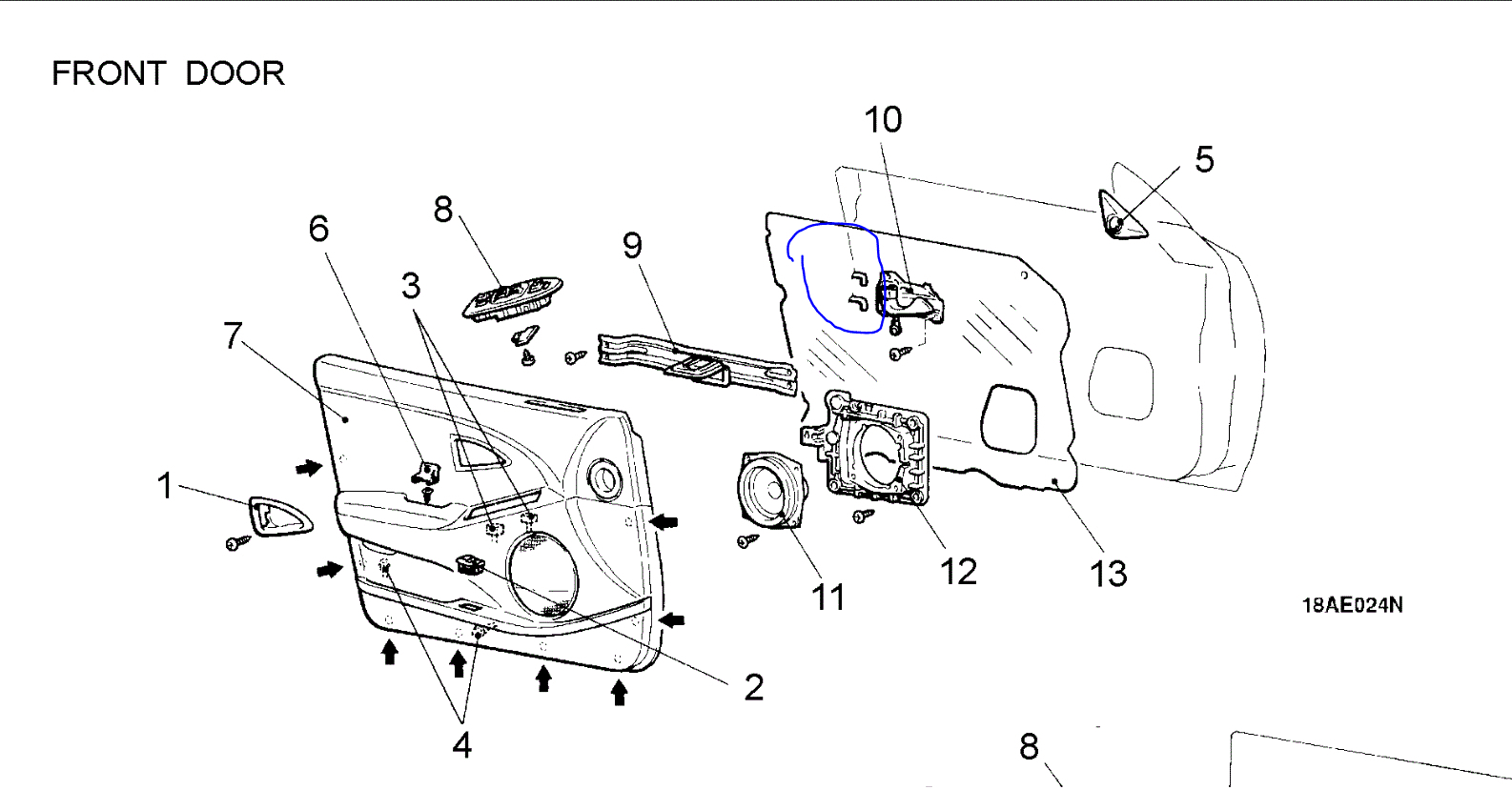 FRONT DOOR

10
5
8
6
9
3
7
1
12
13
11
18AE024N
2
4
8