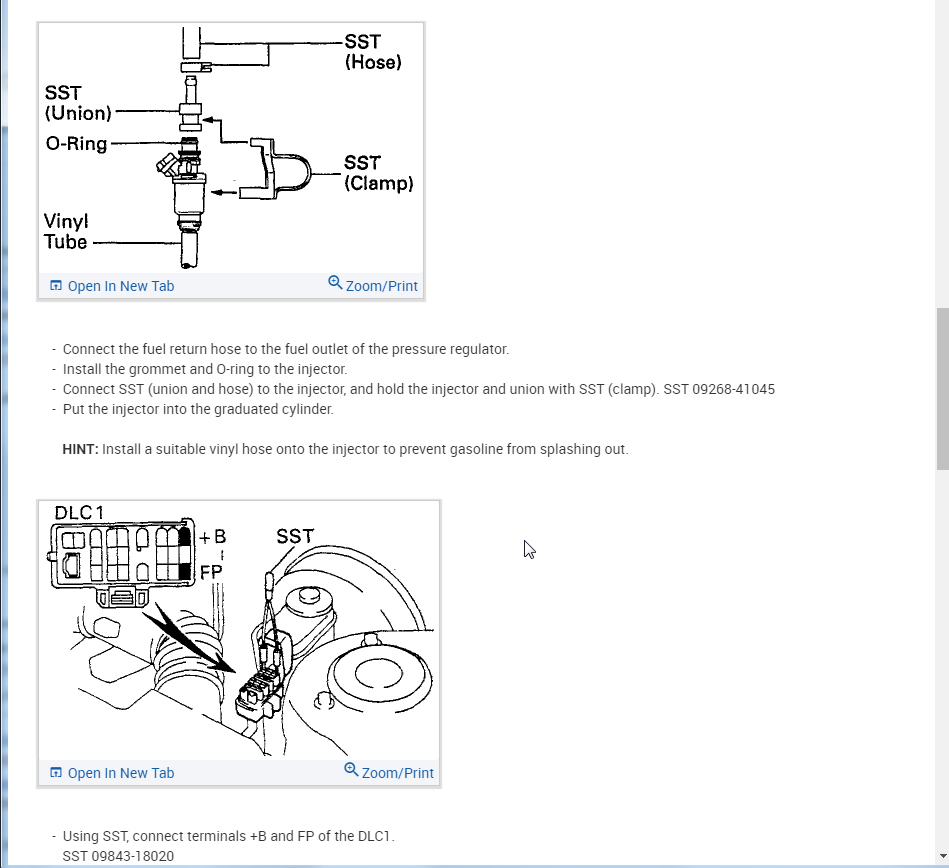 SST (Hose)

SST (Union)

O-Ring

SST (Clamp)

Vinyl Tube

Open In New Tab

Zoom/Print

- Connect the fuel return hose to the fuel outlet of the pressure regulator.
- Install the grommet and O-ring to the injector.
- Connect SST (union and hose) to the injector, and hold the injector and union with SST (clamp). SST 09268-41045
- Put the injector into the graduated cylinder.

HINT: Install a suitable vinyl hose onto the injector to prevent gasoline from splashing out.

DLC1

+B

FP

SST

Open In New Tab

Zoom/Print

- Using SST, connect terminals +B and FP of the DLC1.
SST 09843-18020