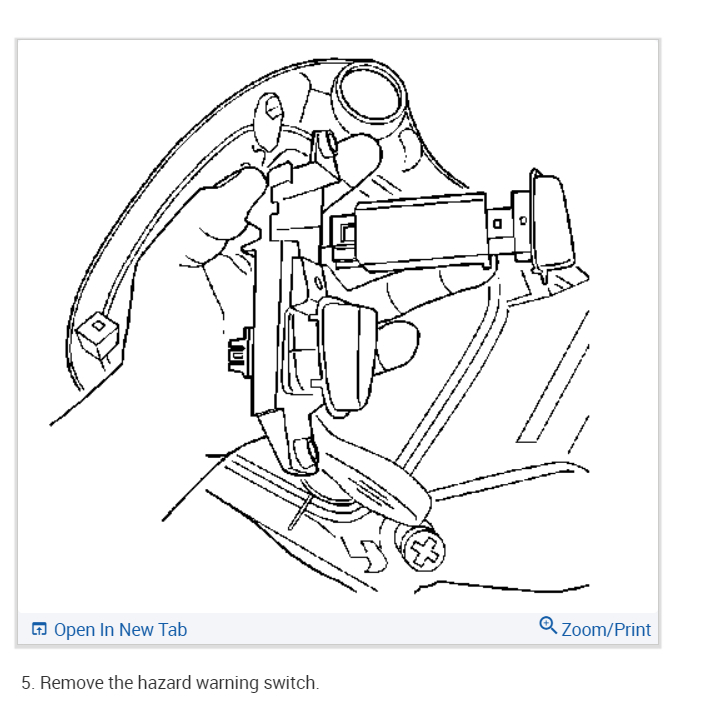 Open In New Tab

Zoom/Print

5. Remove the hazard warning switch.