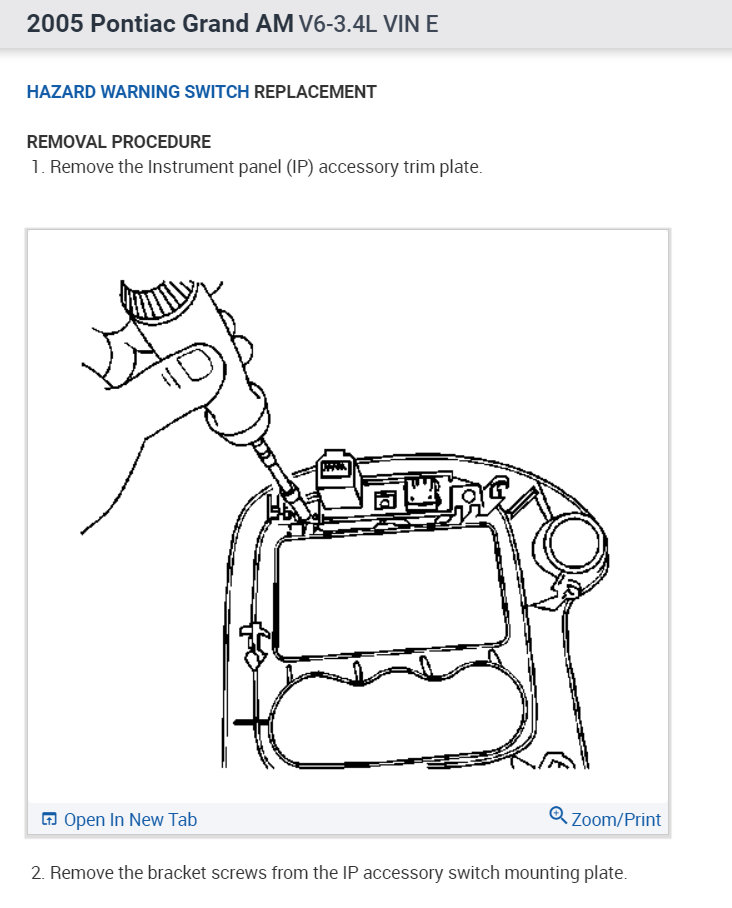 2005 Pontiac Grand AM V6-3.4L VIN E

HAZARD WARNING SWITCH REPLACEMENT

REMOVAL PROCEDURE
1. Remove the Instrument panel (IP) accessory trim plate.

Open In New Tab
Zoom/Print

2. Remove the bracket screws from the IP accessory switch mounting plate.