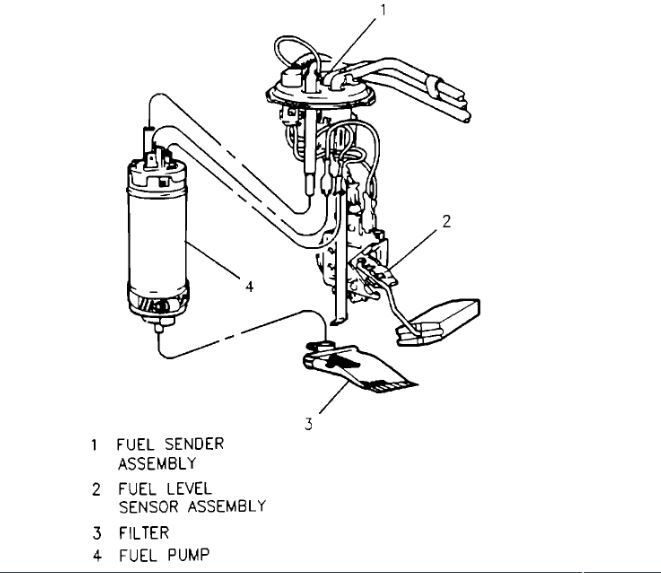 1

2

4

3

1 FUEL SENDER ASSEMBLY

2 FUEL LEVEL SENSOR ASSEMBLY

3 FILTER

4 FUEL PUMP