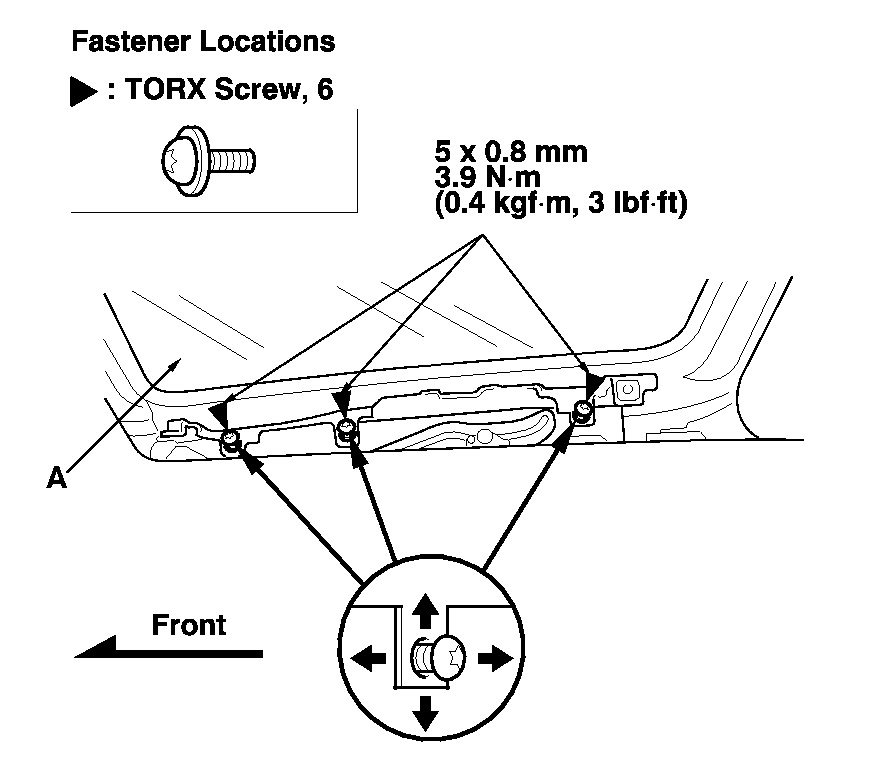 Fastener Locations

▶ : TORX Screw, 6

5 x 0.8 mm
3.9 N·m
(0.4 kgf·m, 3 lbf·ft)

A

Front