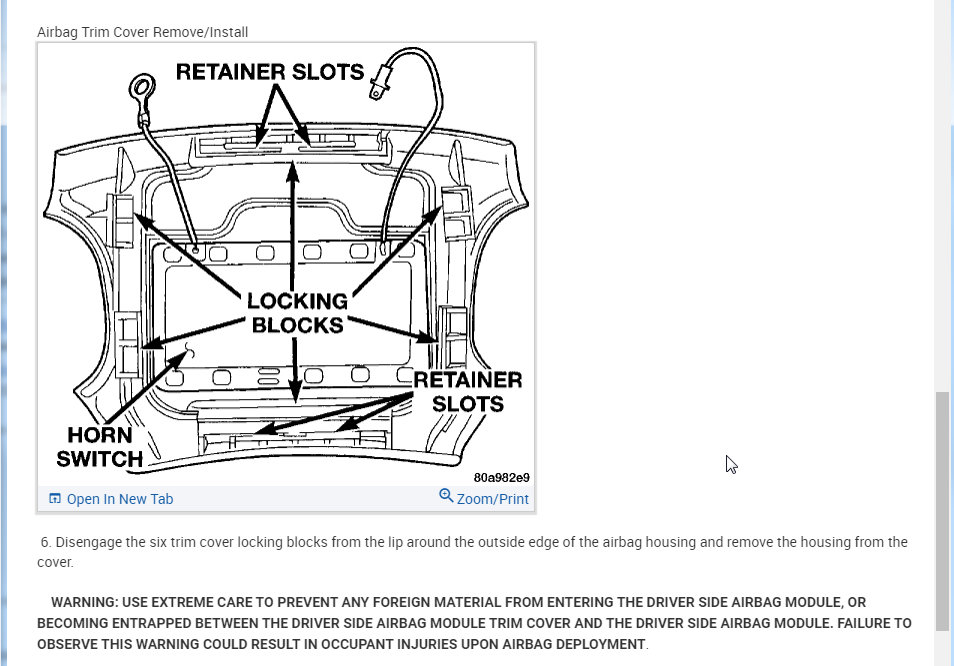 Airbag Trim Cover Remove/Install

RETAINER SLOTS

LOCKING BLOCKS

RETAINER SLOTS

HORN SWITCH

80a982e9

Open In New Tab

Zoom/Print

6. Disengage the six trim cover locking blocks from the lip around the outside edge of the airbag housing and remove the housing from the cover.

WARNING: USE EXTREME CARE TO PREVENT ANY FOREIGN MATERIAL FROM ENTERING THE DRIVER SIDE AIRBAG MODULE, OR BECOMING ENTRAPPED BETWEEN THE DRIVER SIDE AIRBAG MODULE TRIM COVER AND THE DRIVER SIDE AIRBAG MODULE. FAILURE TO OBSERVE THIS WARNING COULD RESULT IN OCCUPANT INJURIES UPON AIRBAG DEPLOYMENT.