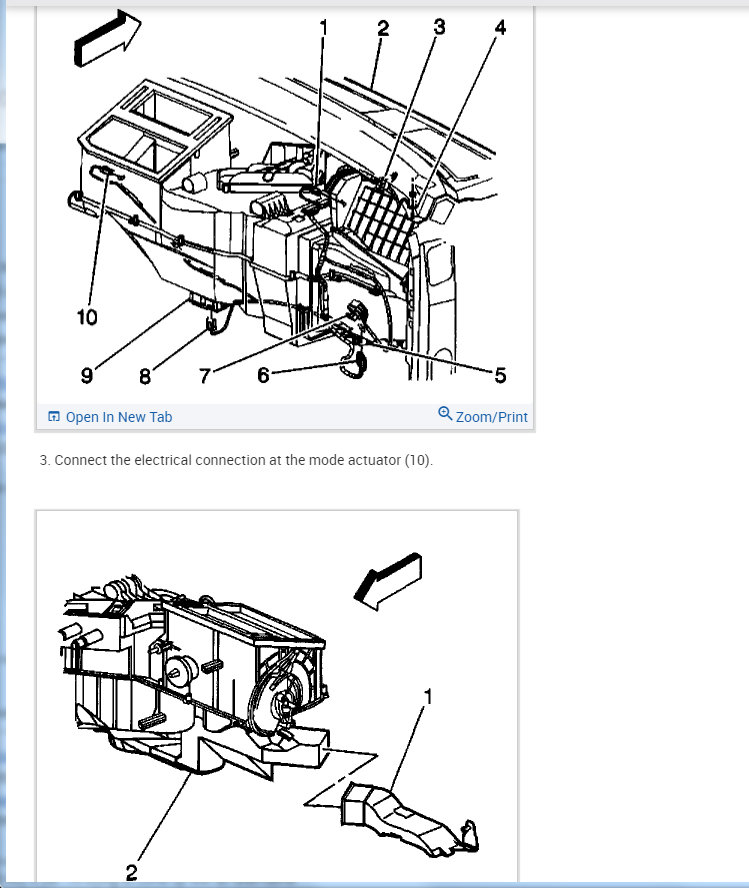 1 2 3 4

10

9 8 7 6 5

Open In New Tab

Zoom/Print

3. Connect the electrical connection at the mode actuator (10).

1

2