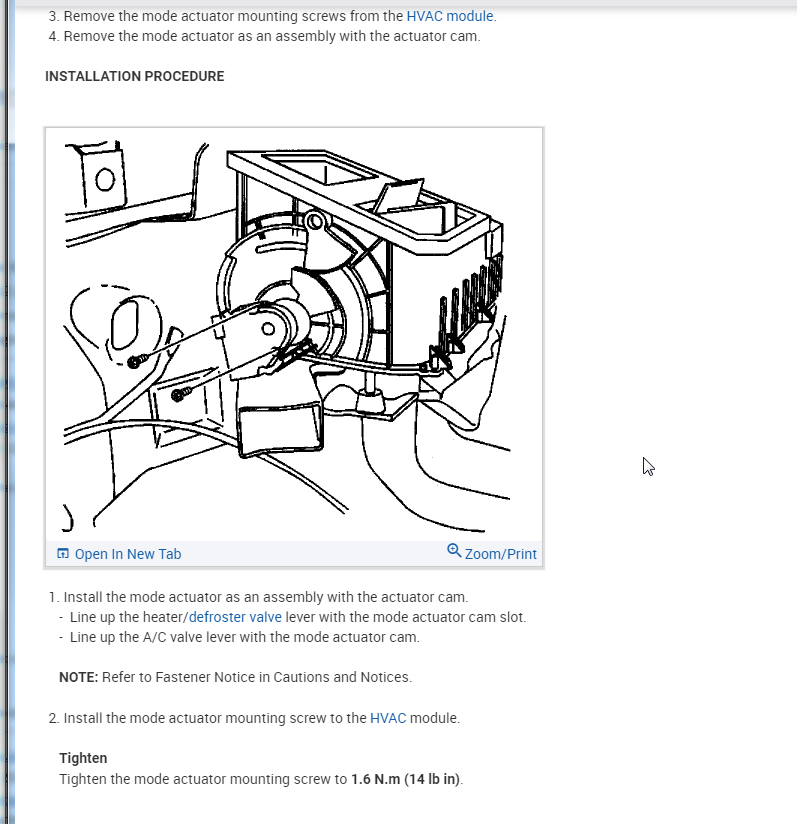 3. Remove the mode actuator mounting screws from the HVAC module.
4. Remove the mode actuator as an assembly with the actuator cam.

INSTALLATION PROCEDURE

Open In New Tab

Zoom/Print

1. Install the mode actuator as an assembly with the actuator cam.
- Line up the heater/defroster valve lever with the mode actuator cam slot.
- Line up the A/C valve lever with the mode actuator cam.

NOTE: Refer to Fastener Notice in Cautions and Notices.

2. Install the mode actuator mounting screw to the HVAC module.

Tighten
Tighten the mode actuator mounting screw to 1.6 N.m (14 lb in).