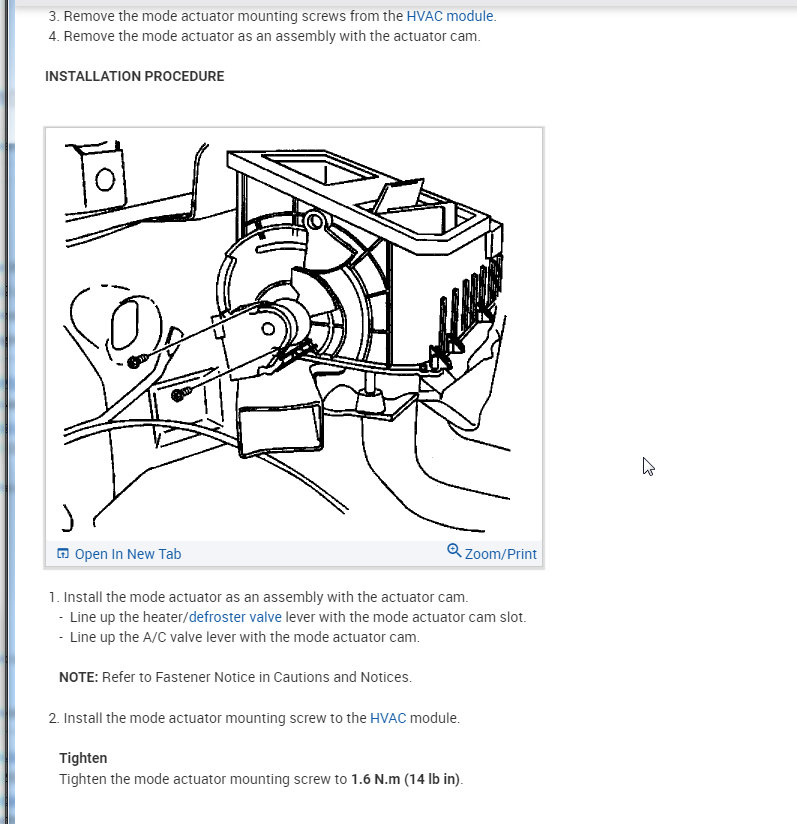 3. Remove the mode actuator mounting screws from the HVAC module.
4. Remove the mode actuator as an assembly with the actuator cam.

INSTALLATION PROCEDURE

Open In New Tab
Zoom/Print

1. Install the mode actuator as an assembly with the actuator cam.
- Line up the heater/defroster valve lever with the mode actuator cam slot.
- Line up the A/C valve lever with the mode actuator cam.

NOTE: Refer to Fastener Notice in Cautions and Notices.

2. Install the mode actuator mounting screw to the HVAC module.

Tighten
Tighten the mode actuator mounting screw to 1.6 N.m (14 lb in).