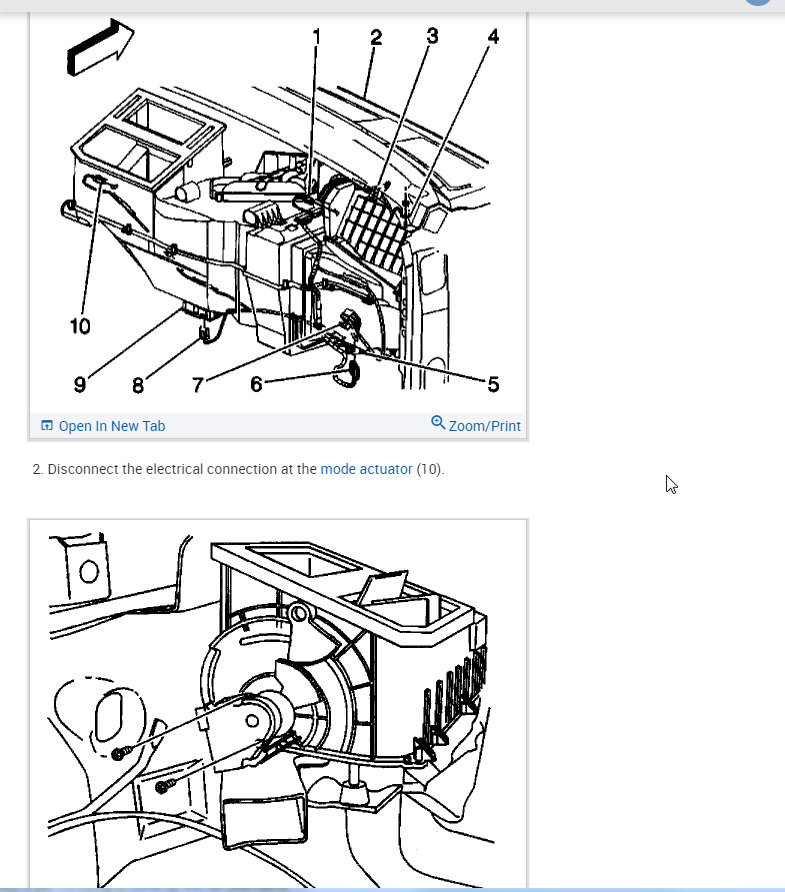 1 2 3 4

10

9 8 7 6 5

Open In New Tab

Zoom/Print

2. Disconnect the electrical connection at the mode actuator (10).