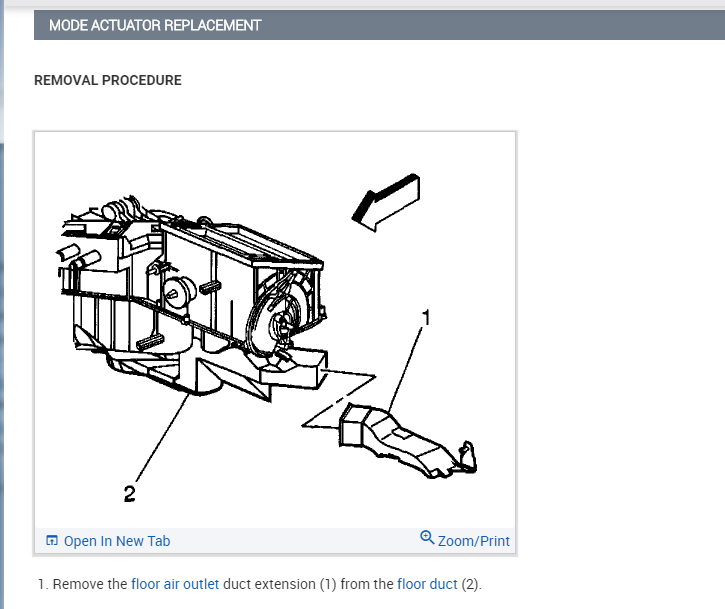 MODE ACTUATOR REPLACEMENT

REMOVAL PROCEDURE

1

2

Open In New Tab

Zoom/Print

1. Remove the floor air outlet duct extension (1) from the floor duct (2).