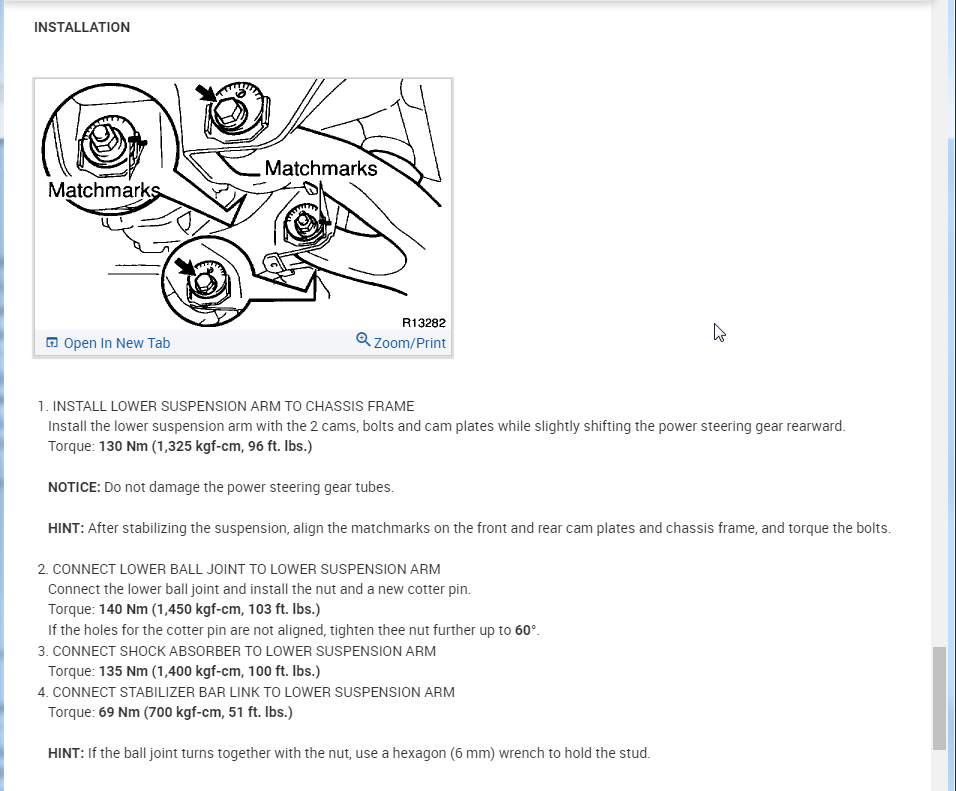 INSTALLATION

Matchmarks
Matchmarks
R13282
Open In New Tab
Zoom/Print

1. INSTALL LOWER SUSPENSION ARM TO CHASSIS FRAME
Install the lower suspension arm with the 2 cams, bolts and cam plates while slightly shifting the power steering gear rearward.
Torque: 130 Nm (1,325 kgf-cm, 96 ft. lbs.)

NOTICE: Do not damage the power steering gear tubes.

HINT: After stabilizing the suspension, align the matchmarks on the front and rear cam plates and chassis frame, and torque the bolts.

2. CONNECT LOWER BALL JOINT TO LOWER SUSPENSION ARM
Connect the lower ball joint and install the nut and a new cotter pin.
Torque: 140 Nm (1,450 kgf-cm, 103 ft. lbs.)
If the holes for the cotter pin are not aligned, tighten thee nut further up to 60°.
3. CONNECT SHOCK ABSORBER TO LOWER SUSPENSION ARM
Torque: 135 Nm (1,400 kgf-cm, 100 ft. lbs.)
4. CONNECT STABILIZER BAR LINK TO LOWER SUSPENSION ARM
Torque: 69 Nm (700 kgf-cm, 51 ft. lbs.)

HINT: If the ball joint turns together with the nut, use a hexagon (6 mm) wrench to hold the stud.