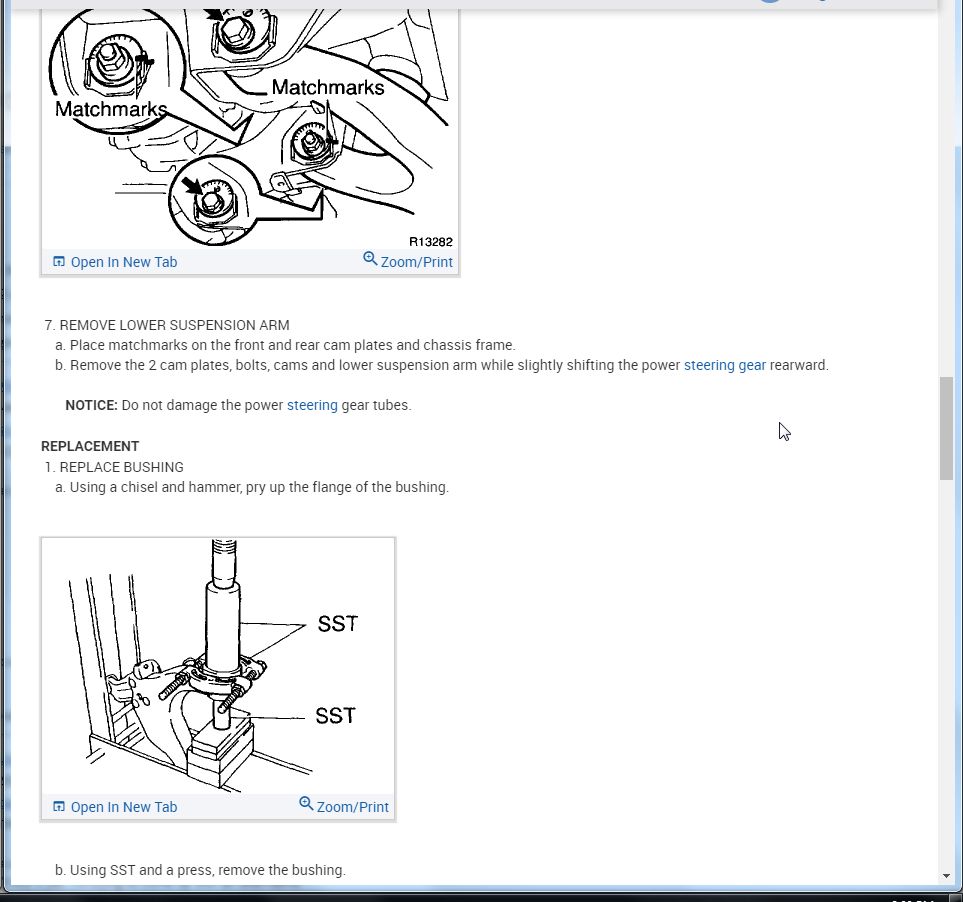 Matchmarks
Matchmarks
R13282
Open In New Tab
Zoom/Print

7. REMOVE LOWER SUSPENSION ARM
a. Place matchmarks on the front and rear cam plates and chassis frame.
b. Remove the 2 cam plates, bolts, cams and lower suspension arm while slightly shifting the power steering gear rearward.

NOTICE: Do not damage the power steering gear tubes.

REPLACEMENT
1. REPLACE BUSHING
a. Using a chisel and hammer, pry up the flange of the bushing.

SST
SST
Open In New Tab
Zoom/Print

b. Using SST and a press, remove the bushing.