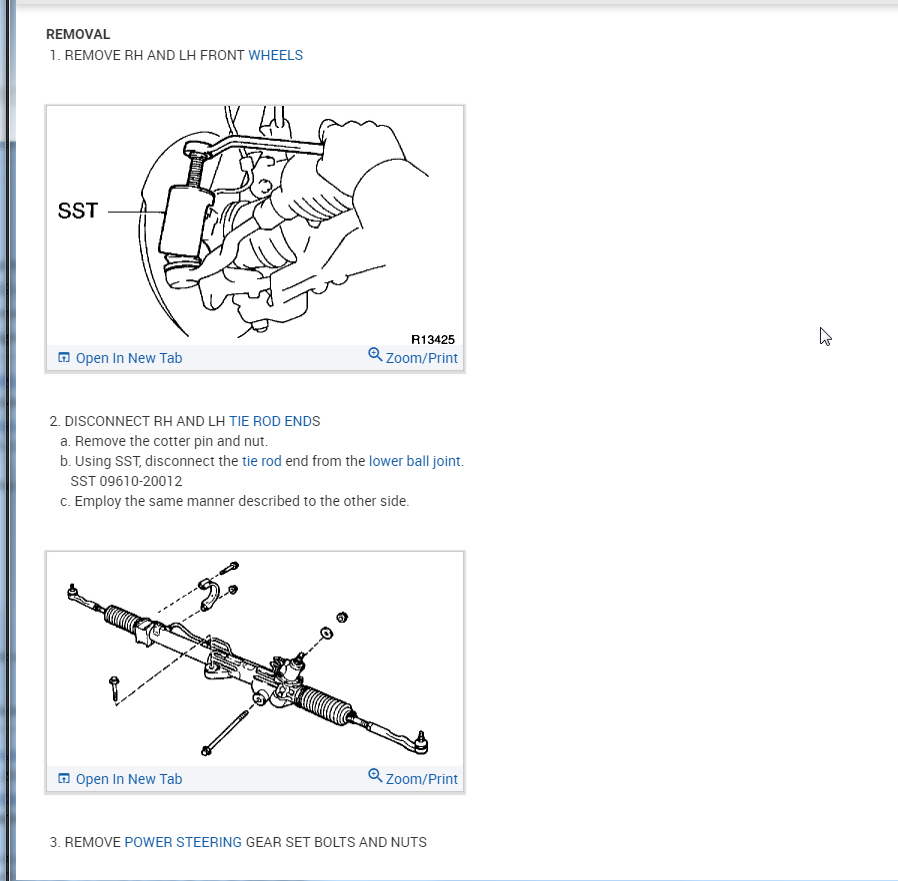 REMOVAL
1. REMOVE RH AND LH FRONT WHEELS

SST
R13425
Open In New Tab
Zoom/Print

2. DISCONNECT RH AND LH TIE ROD ENDS
a. Remove the cotter pin and nut.
b. Using SST, disconnect the tie rod end from the lower ball joint.
SST 09610-20012
c. Employ the same manner described to the other side.

Open In New Tab
Zoom/Print

3. REMOVE POWER STEERING GEAR SET BOLTS AND NUTS