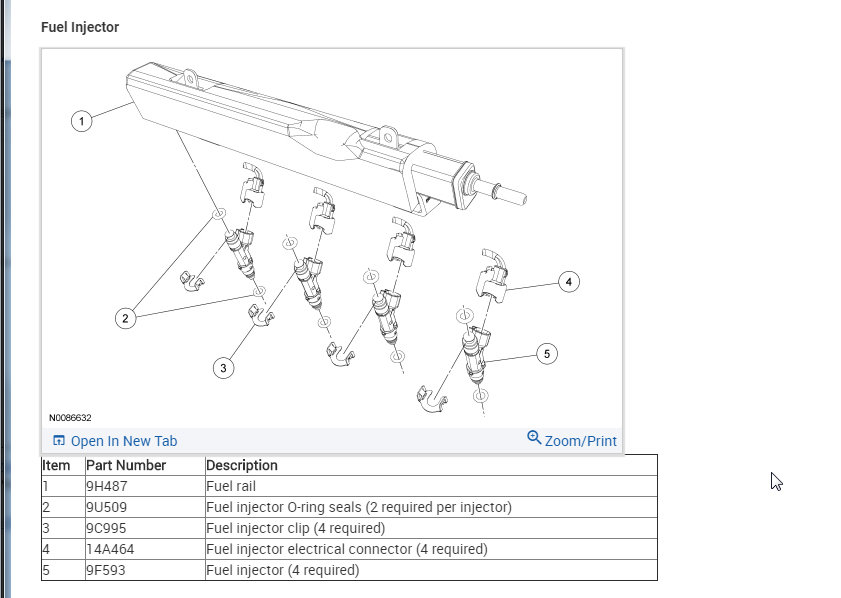 Fuel Injector

1

2

3

4

5

N0086632

Open In New Tab

Zoom/Print

| Item | Part Number | Description |
|---|---|---|
| 1 | 9H487 | Fuel rail |
| 2 | 9U509 | Fuel injector O-ring seals (2 required per injector) |
| 3 | 9C995 | Fuel injector clip (4 required) |
| 4 | 14A464 | Fuel injector electrical connector (4 required) |
| 5 | 9F593 | Fuel injector (4 required) |