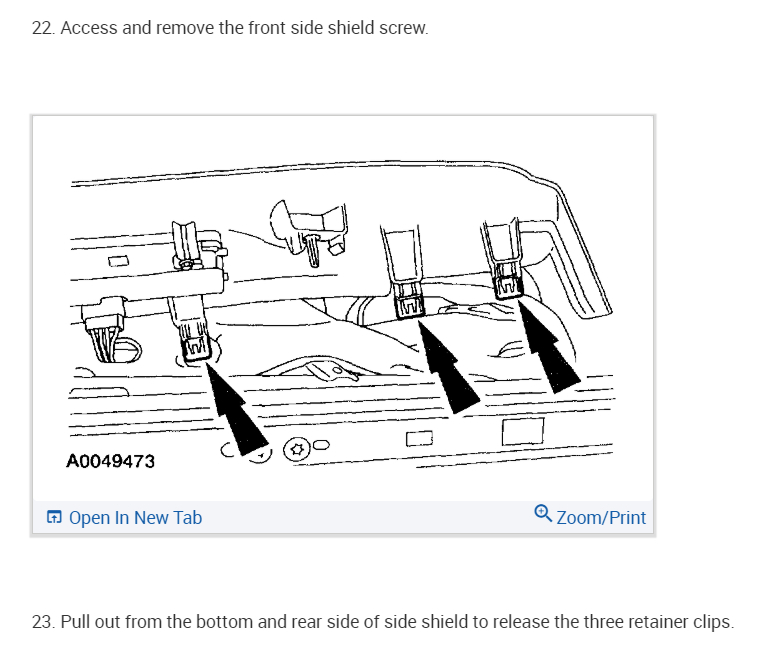 22. Access and remove the front side shield screw.

A0049473

Open In New Tab

Zoom/Print

23. Pull out from the bottom and rear side of side shield to release the three retainer clips.