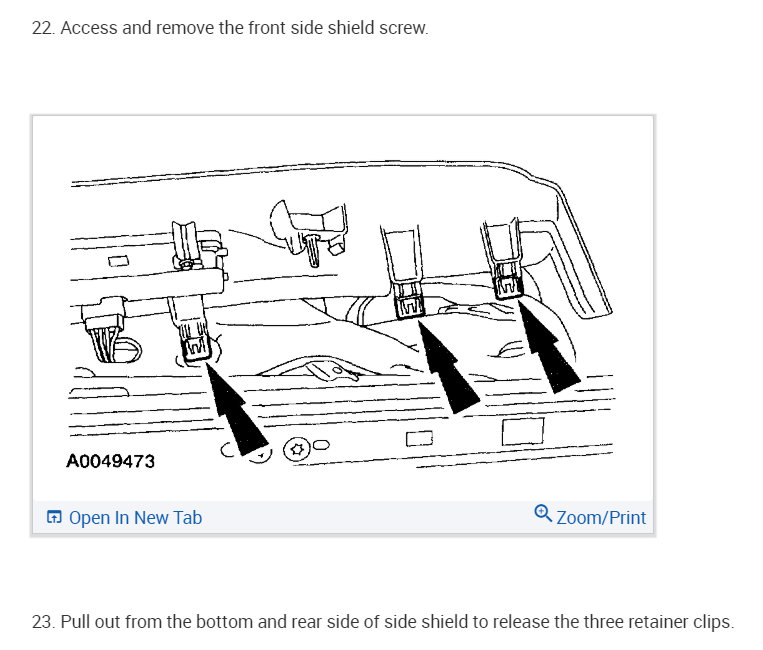 22. Access and remove the front side shield screw.

A0049473

Open In New Tab

Zoom/Print

23. Pull out from the bottom and rear side of side shield to release the three retainer clips.