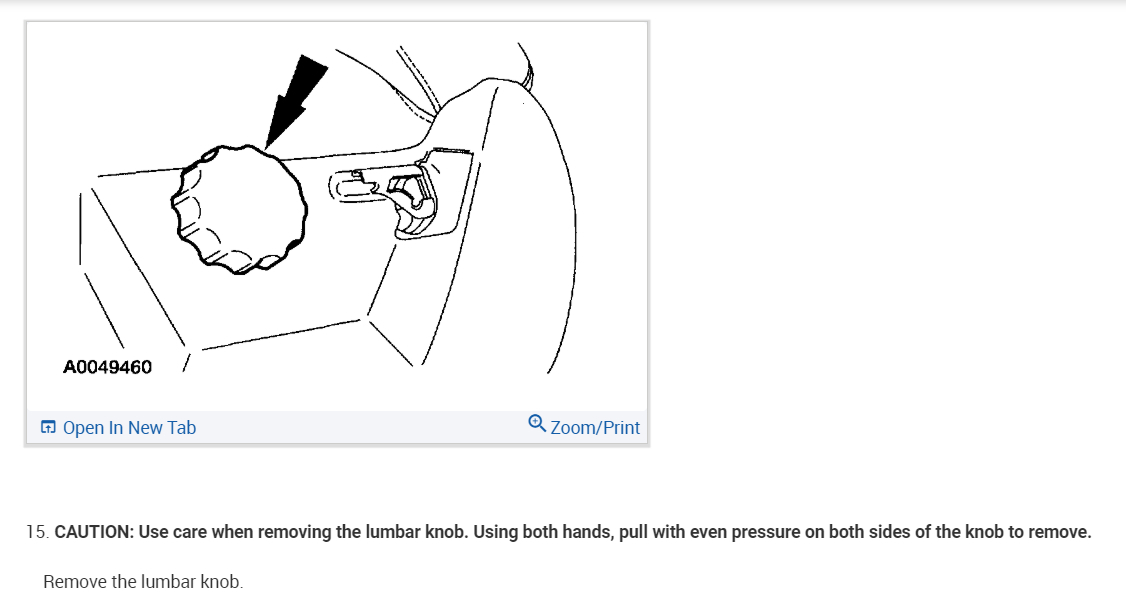 A0049460

Open In New Tab

Zoom/Print

15. CAUTION: Use care when removing the lumbar knob. Using both hands, pull with even pressure on both sides of the knob to remove.

Remove the lumbar knob.