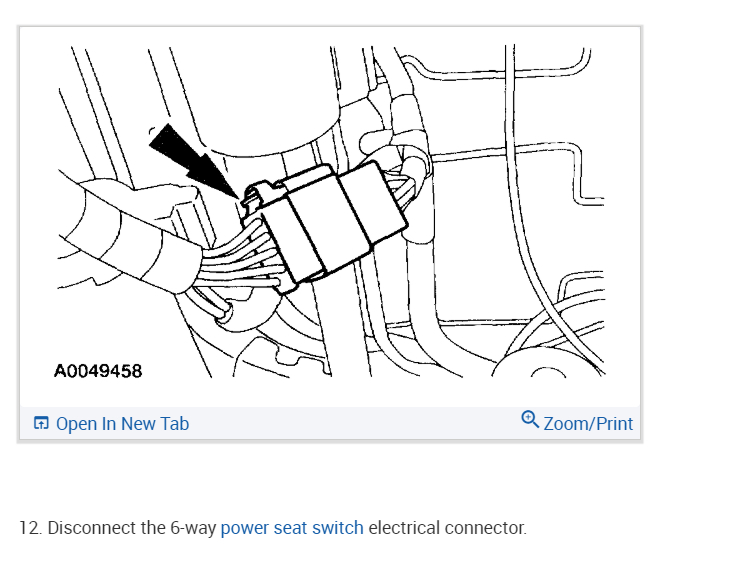 A0049458

Open In New Tab

Zoom/Print

12. Disconnect the 6-way power seat switch electrical connector.