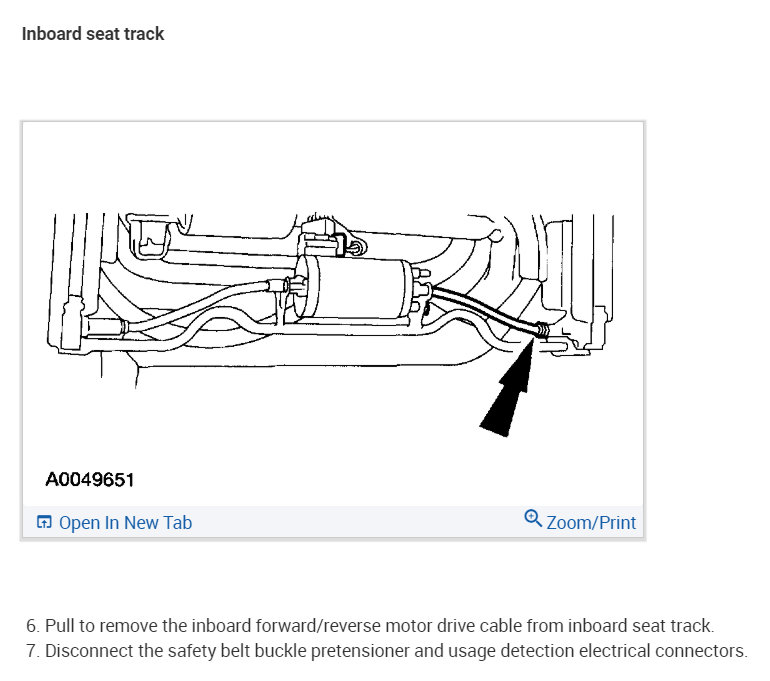 Inboard seat track

A0049651

Open In New Tab

Zoom/Print

6. Pull to remove the inboard forward/reverse motor drive cable from inboard seat track.
7. Disconnect the safety belt buckle pretensioner and usage detection electrical connectors.