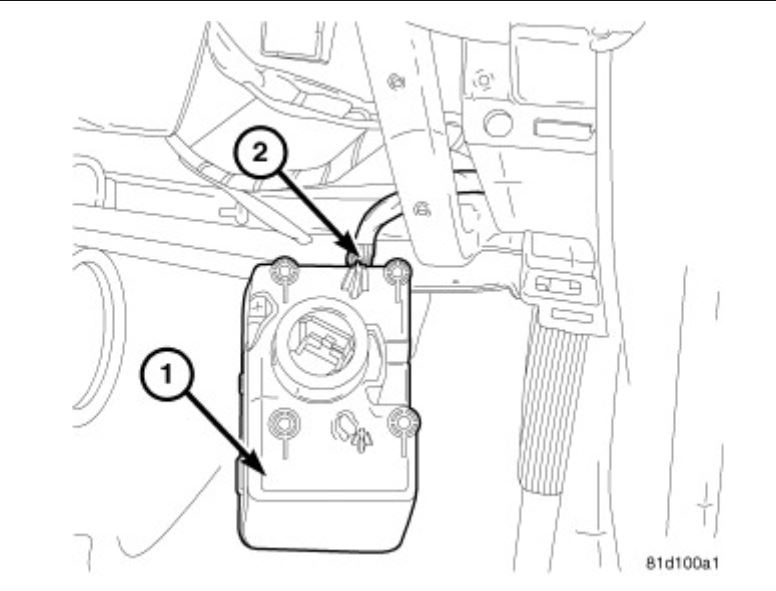 2

1

81d100a1