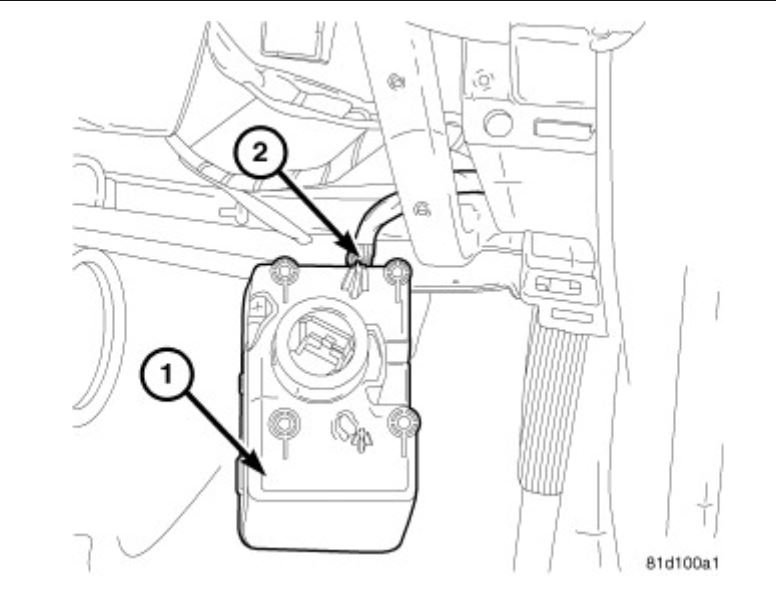 2

1

81d100a1