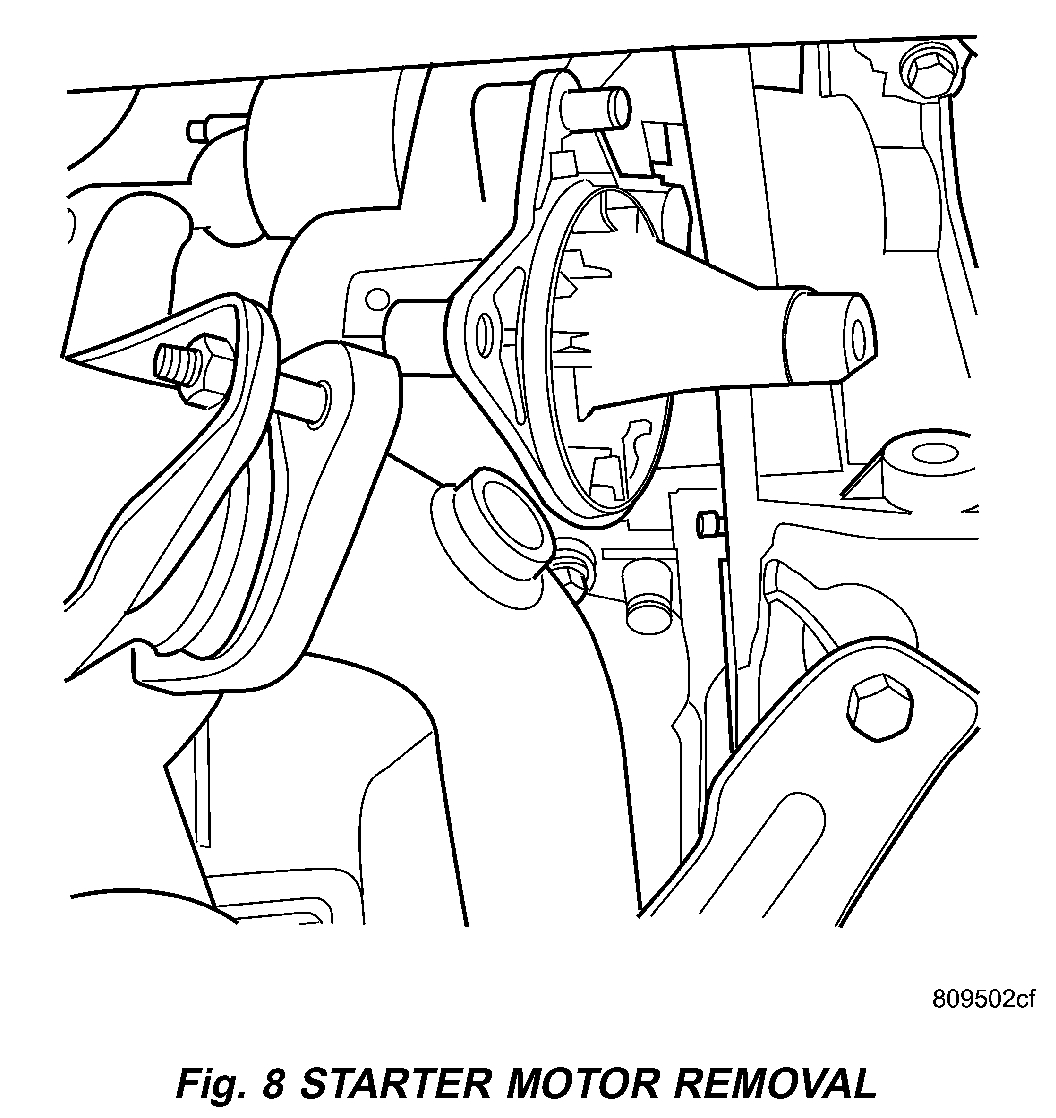 809502cf

Fig. 8 STARTER MOTOR REMOVAL