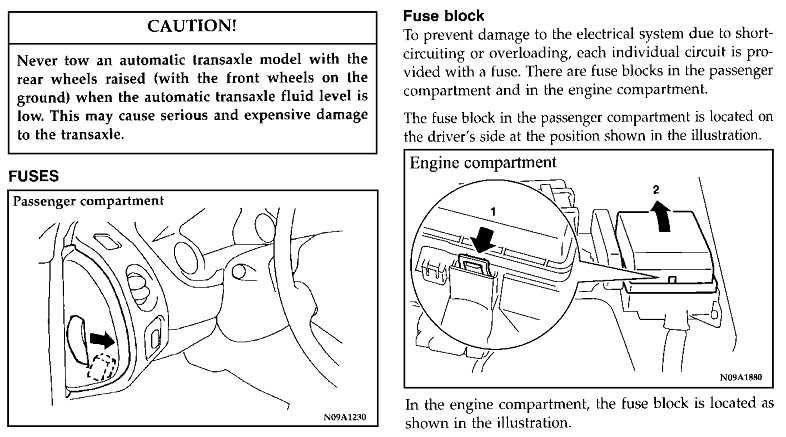 CAUTION!

Never tow an automatic transaxle model with the rear wheels raised (with the front wheels on the ground) when the automatic transaxle fluid level is low. This may cause serious and expensive damage to the transaxle.

FUSES

Passenger compartment

N09A1230

Fuse block

To prevent damage to the electrical system due to short-circuiting or overloading, each individual circuit is provided with a fuse. There are fuse blocks in the passenger compartment and in the engine compartment.

The fuse block in the passenger compartment is located on the driver's side at the position shown in the illustration.

Engine compartment

1

2

N09A1880

In the engine compartment, the fuse block is located as shown in the illustration.