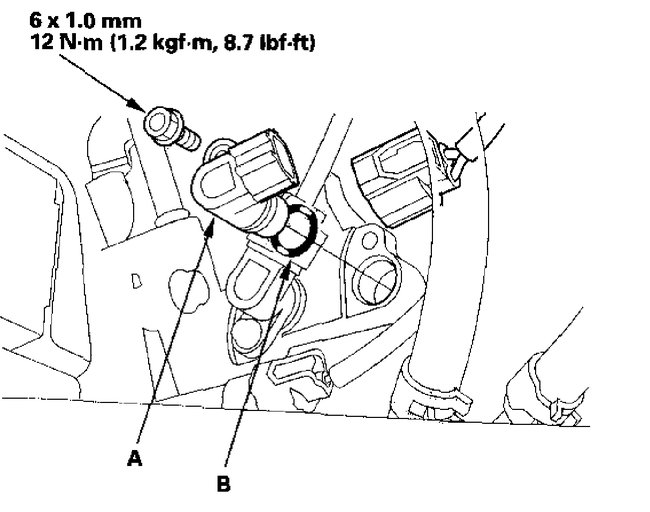 6 x 1.0 mm
12 N·m (1.2 kgf·m, 8.7 lbf·ft)

A

B