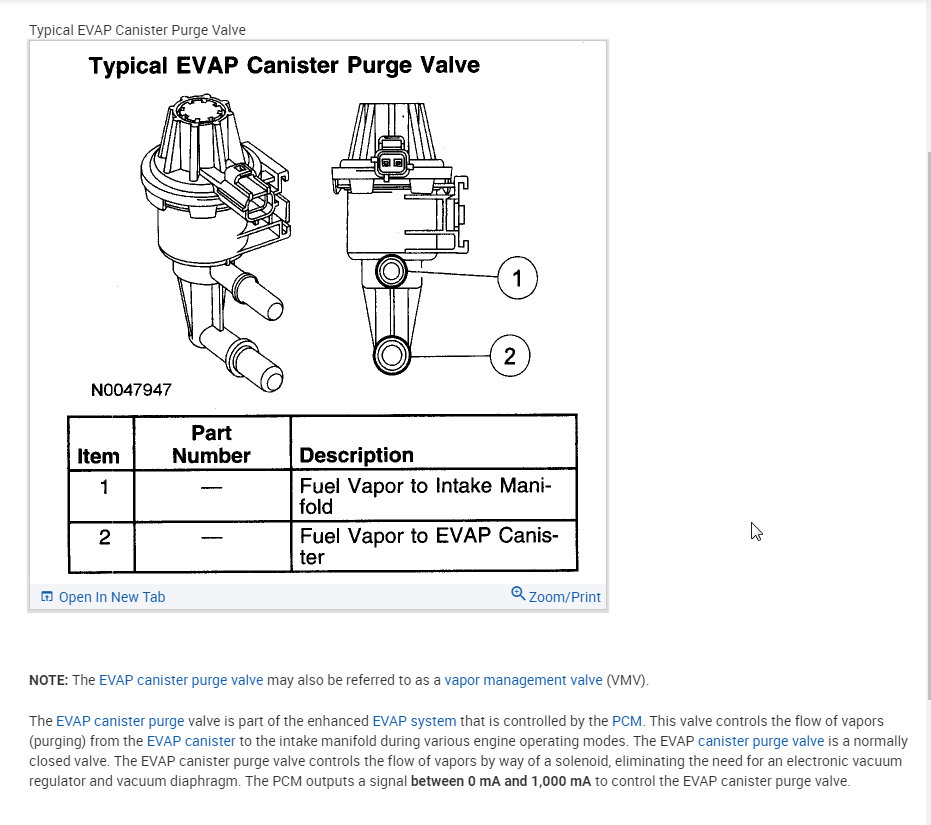 Typical EVAP Canister Purge Valve

Typical EVAP Canister Purge Valve

1

2

N0047947

| Item | Part Number | Description |
|---|---|---|
| 1 | — | Fuel Vapor to Intake Manifold |
| 2 | — | Fuel Vapor to EVAP Canister |

Open In New Tab

Zoom/Print

NOTE: The EVAP canister purge valve may also be referred to as a vapor management valve (VMV).

The EVAP canister purge valve is part of the enhanced EVAP system that is controlled by the PCM. This valve controls the flow of vapors (purging) from the EVAP canister to the intake manifold during various engine operating modes. The EVAP canister purge valve is a normally closed valve. The EVAP canister purge valve controls the flow of vapors by way of a solenoid, eliminating the need for an electronic vacuum regulator and vacuum diaphragm. The PCM outputs a signal between 0 mA and 1,000 mA to control the EVAP canister purge valve.