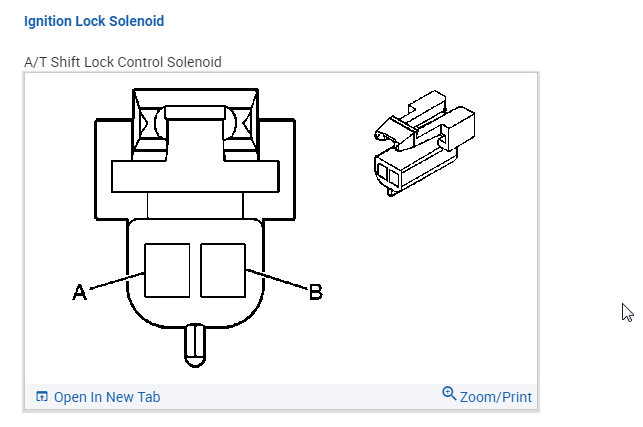 Ignition Lock Solenoid

A/T Shift Lock Control Solenoid

A

B

Open In New Tab

Zoom/Print