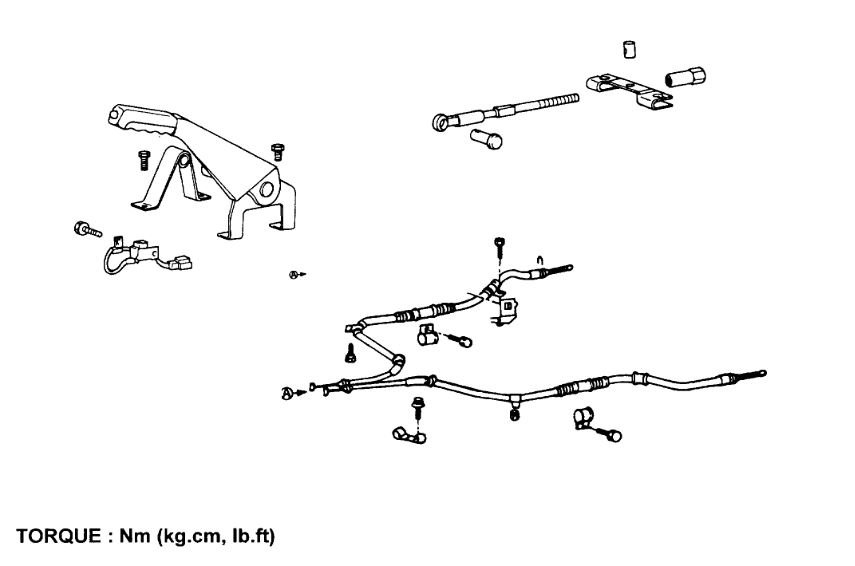 TORQUE : Nm (kg.cm, lb.ft)