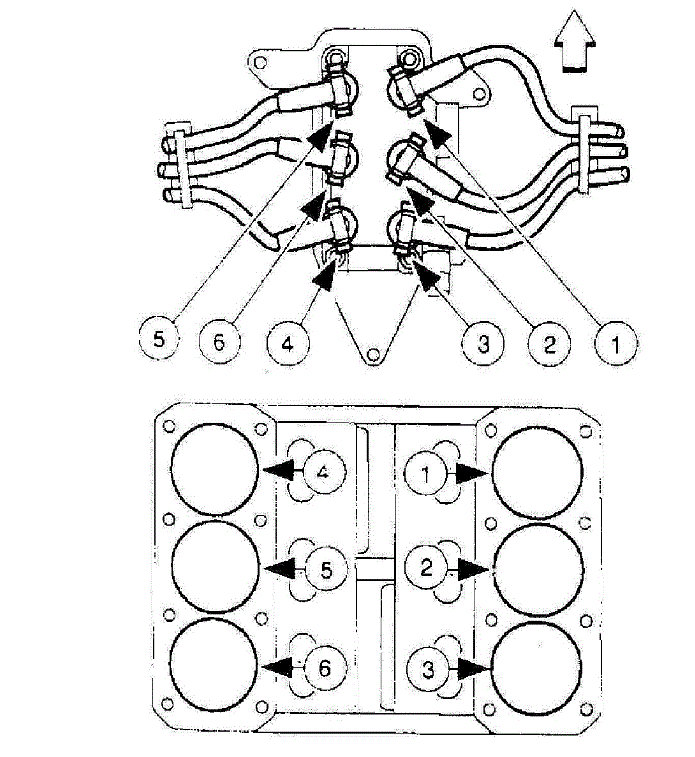 5 6 4 3 2 1

4 1
5 2
6 3