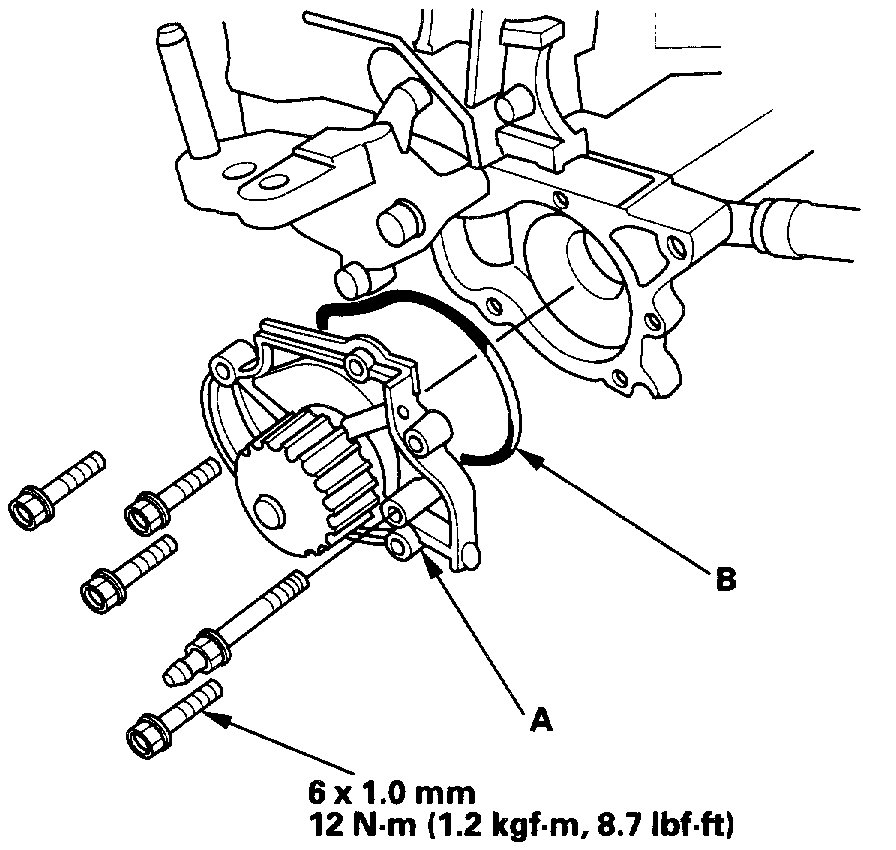 B

A

6 x 1.0 mm
12 N·m (1.2 kgf·m, 8.7 lbf·ft)