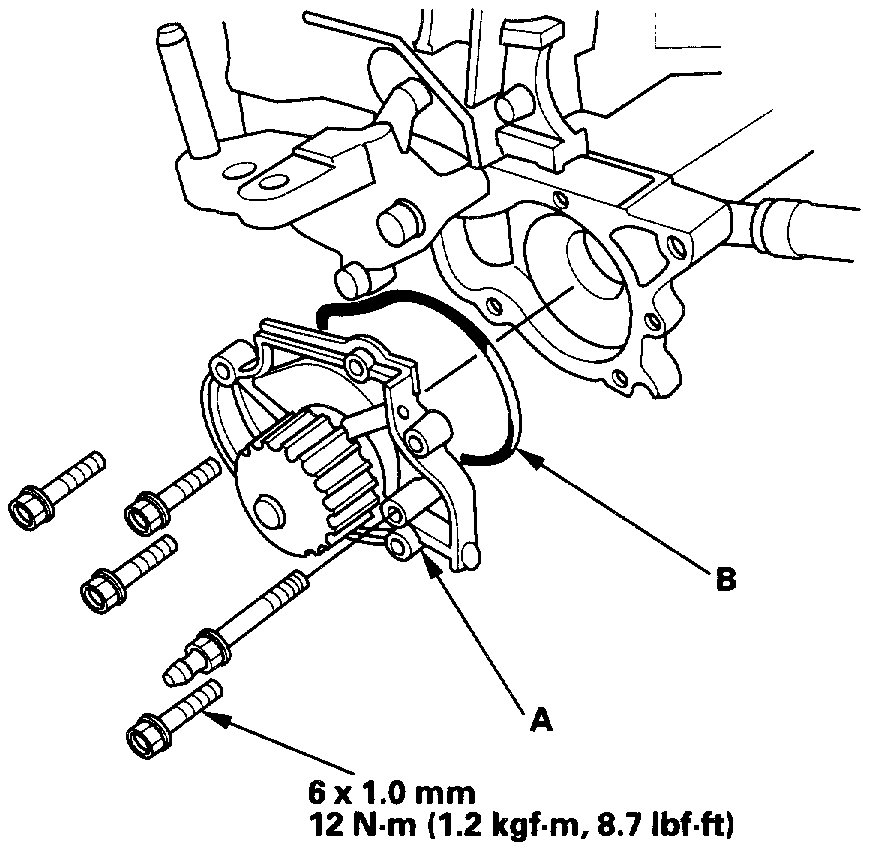 B

A

6 x 1.0 mm
12 N·m (1.2 kgf·m, 8.7 lbf·ft)