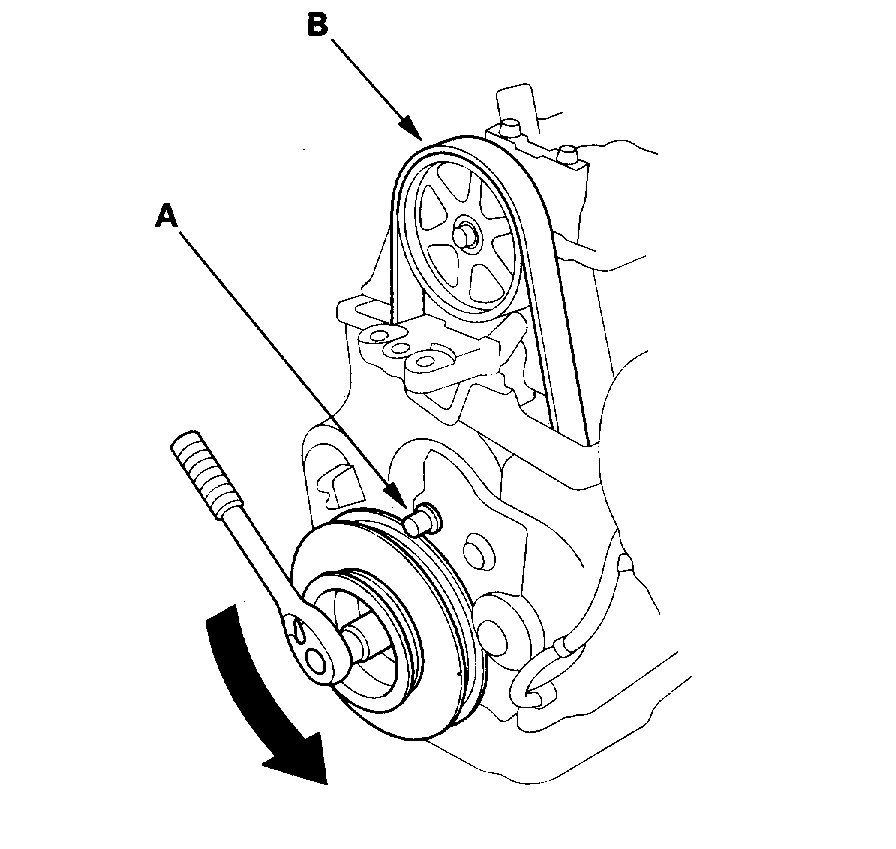 B

A