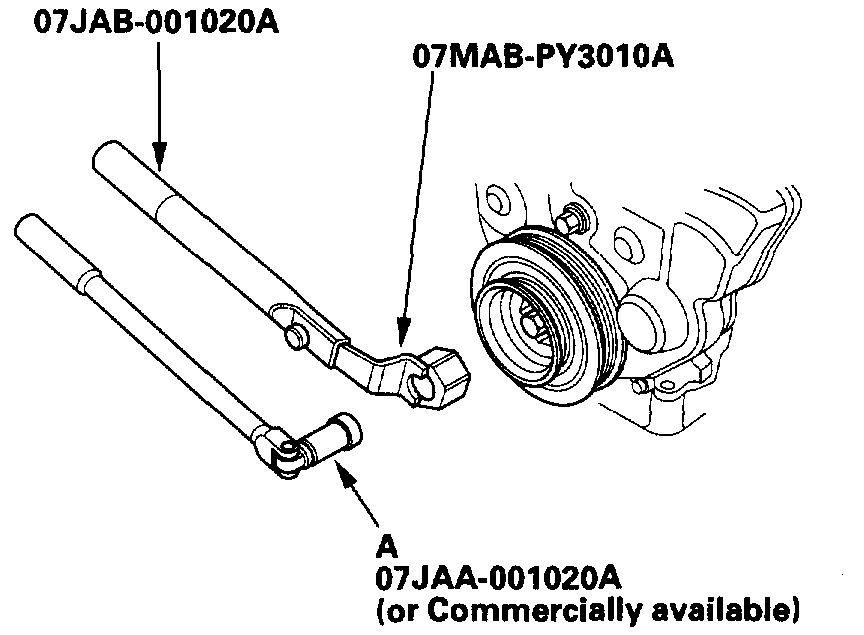 07JAB-001020A

07MAB-PY3010A

A
07JAA-001020A
(or Commercially available)