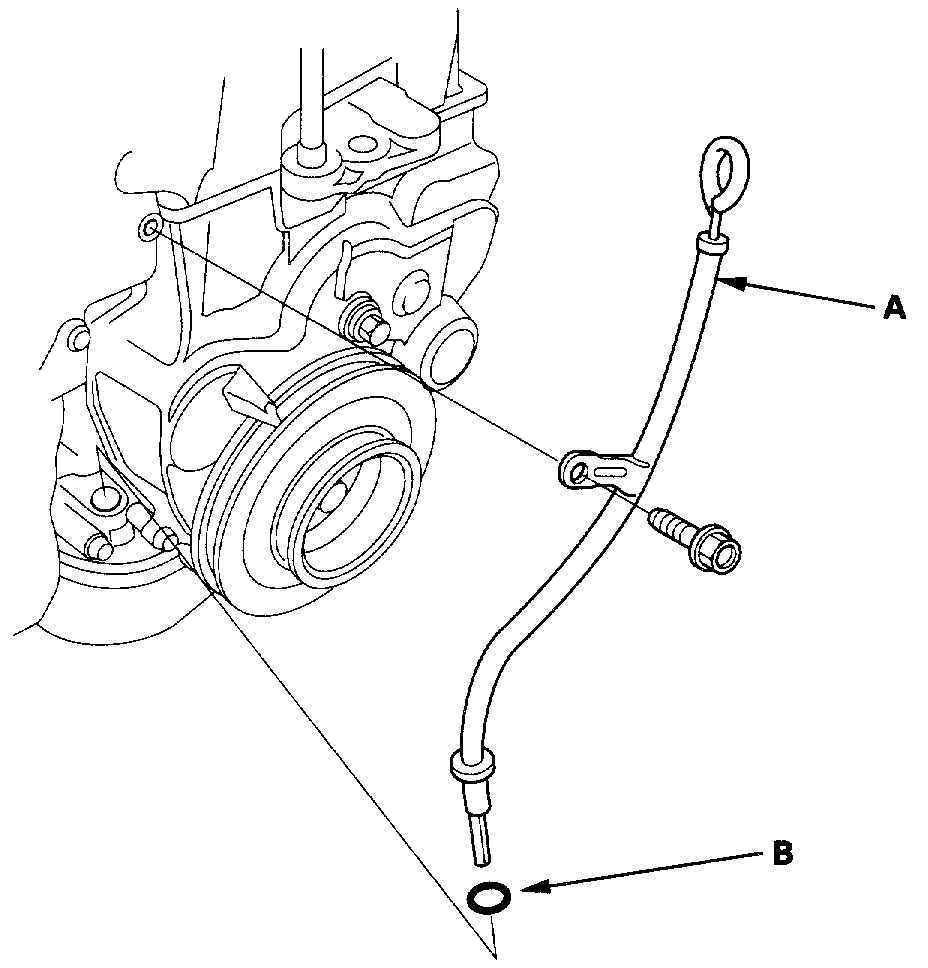 A

B