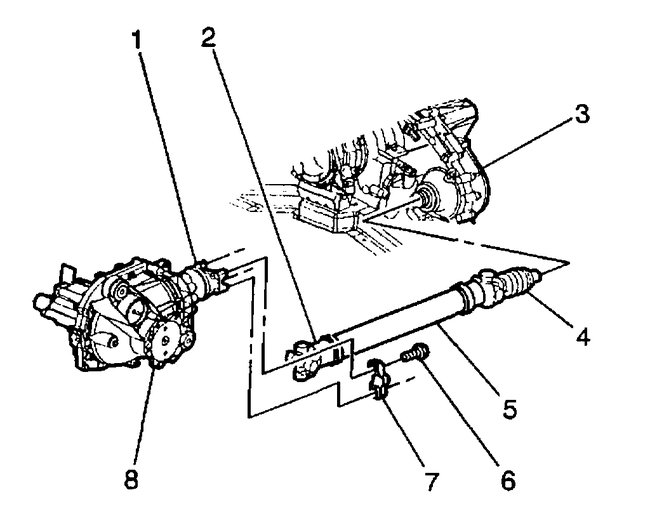 1
2
3
4
5
6
7
8