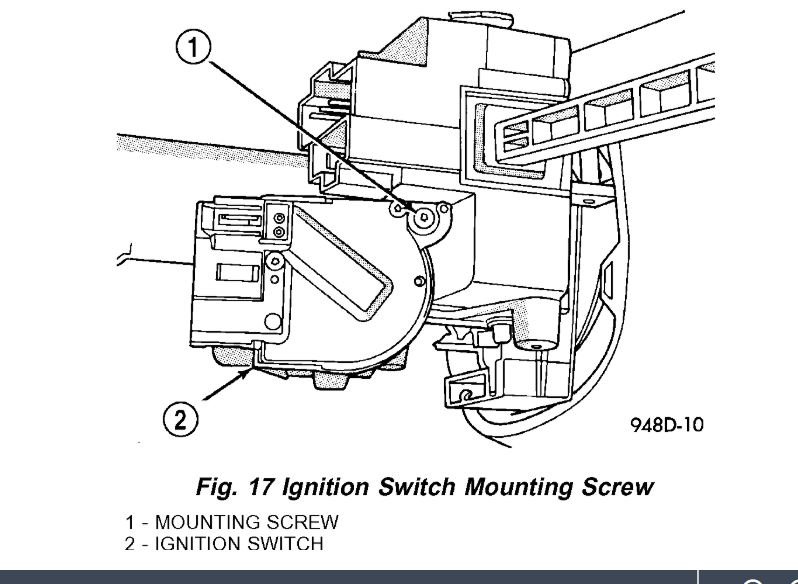 1

2

948D-10

Fig. 17 Ignition Switch Mounting Screw

1 - MOUNTING SCREW
2 - IGNITION SWITCH