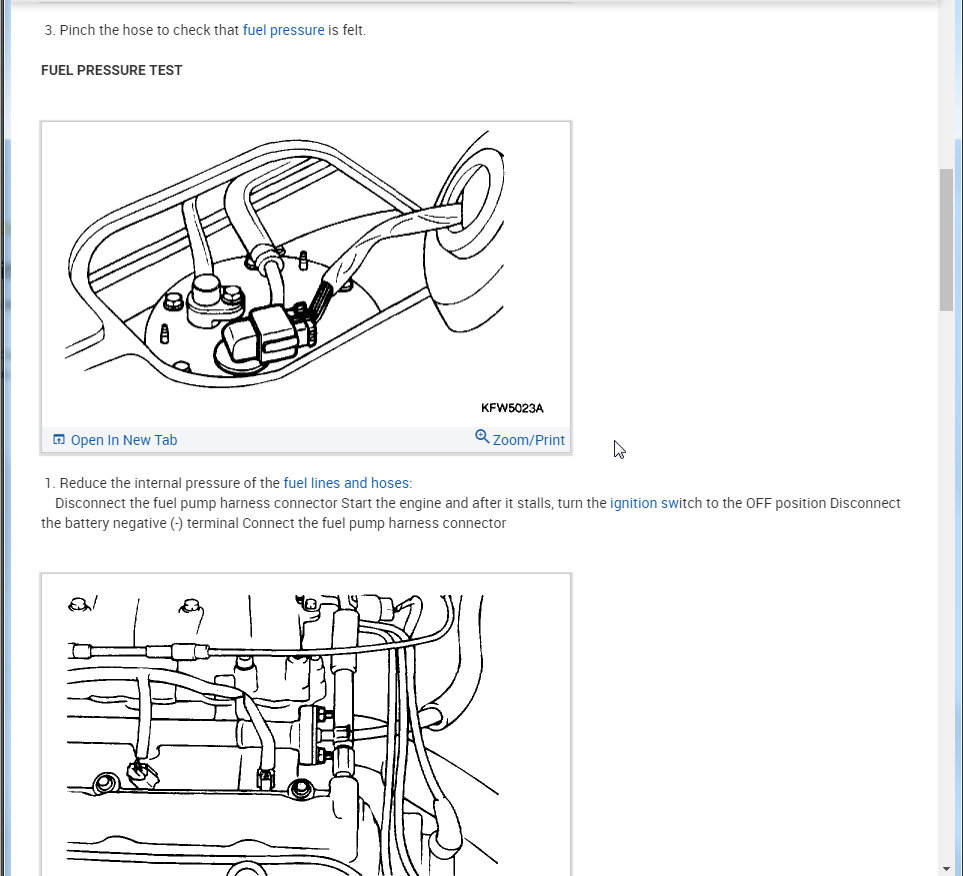 3. Pinch the hose to check that fuel pressure is felt.

FUEL PRESSURE TEST

KFW5023A

Open In New Tab

Zoom/Print

1. Reduce the internal pressure of the fuel lines and hoses:

Disconnect the fuel pump harness connector Start the engine and after it stalls, turn the ignition switch to the OFF position Disconnect the battery negative (-) terminal Connect the fuel pump harness connector