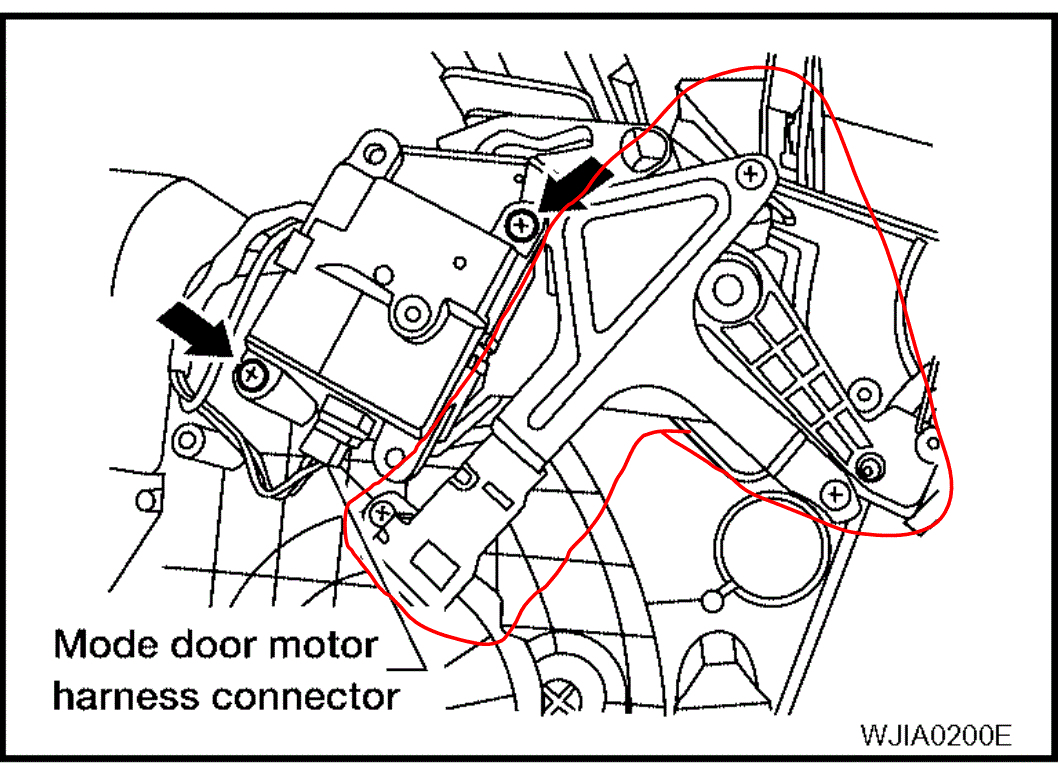 Mode door motor
harness connector

WJIA0200E